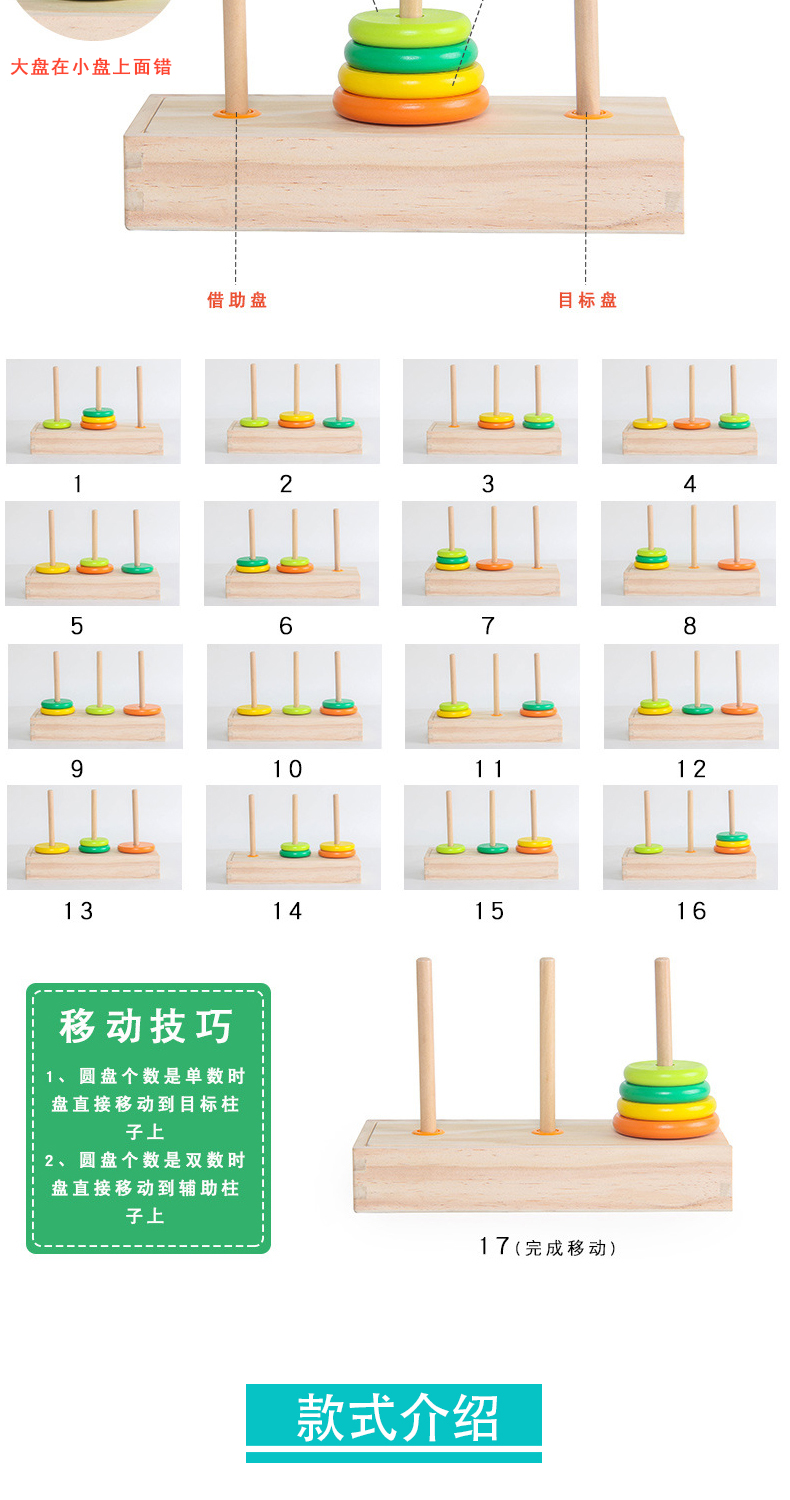 大盘在小盘上面错

借助盘

目标盘

1

2

3

4

5

6

7

8

9

10

11

12

13

14

15

16

移动技巧

1、圆盘个数是单数时盘直接移动到目标柱子上

2、圆盘个数是双数时盘直接移动到辅助柱子上

17(完成移动)

款式介绍