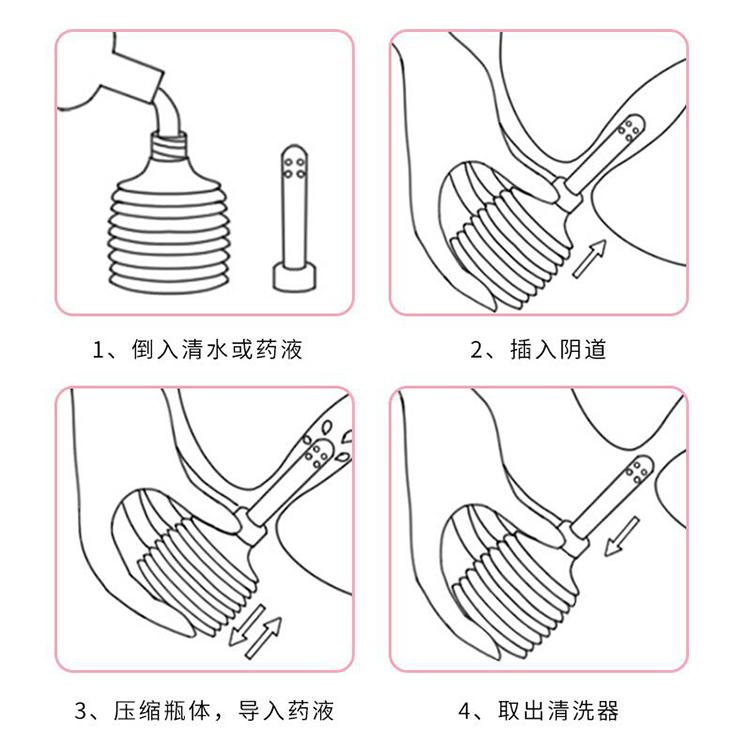 1、倒入清水或药液

2、插入阴道

3、压缩瓶体，导入药液

4、取出清洗器