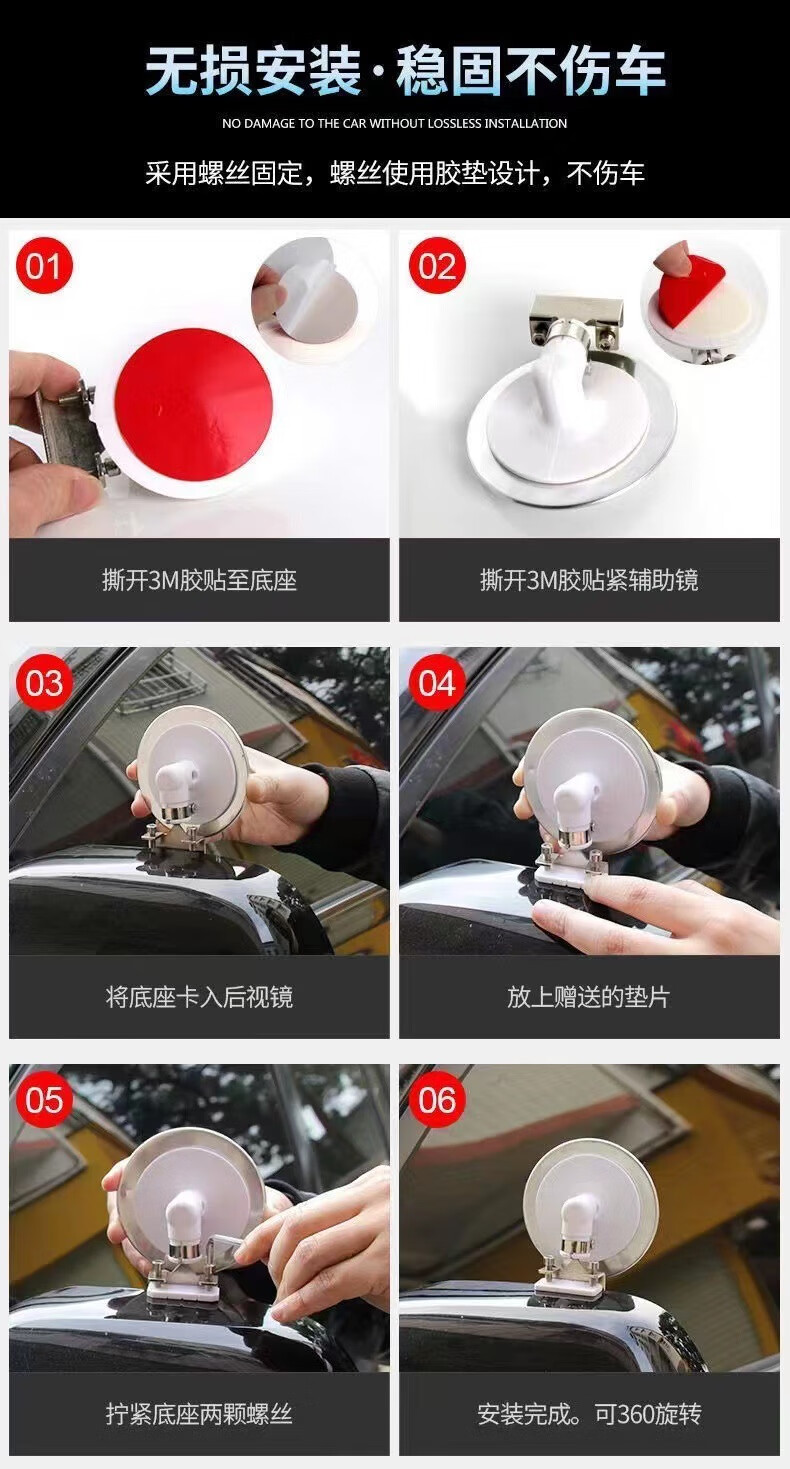 无损安装·稳固不伤车

NO DAMAGE TO THE CAR WITHOUT LOSSLESS INSTALLATION

采用螺丝固定，螺丝使用胶垫设计，不伤车

01

撕开3M胶贴至底座

02

撕开3M胶贴紧辅助镜

03

将底座卡入后视镜

04

放上赠送的垫片

05

拧紧底座两颗螺丝

06

安装完成。可360旋转