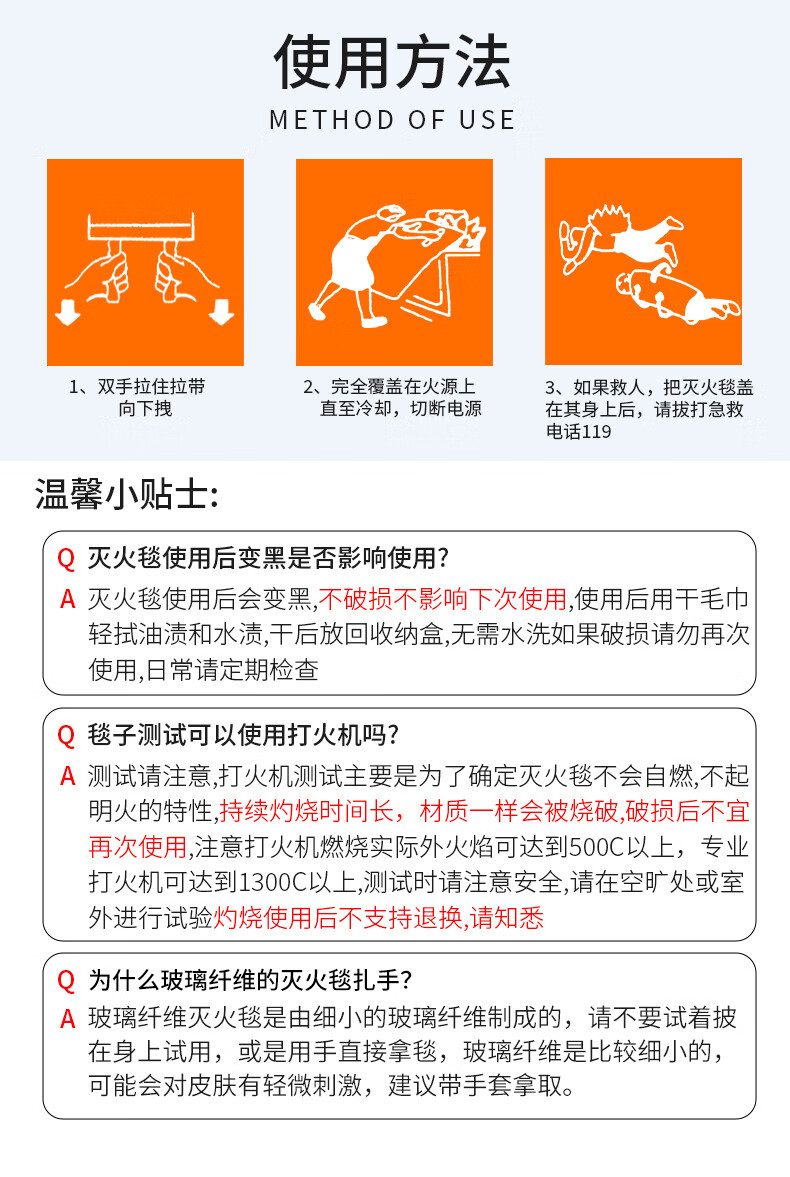 使用方法

METHOD OF USE

1、双手拉住拉带向下拽

2、完全覆盖在火源上直至冷却，切断电源

3、如果救人，把灭火毯盖在其身上后，请拔打急救电话119

温馨小贴士:

Q 灭火毯使用后变黑是否影响使用?

A 灭火毯使用后会变黑,不破损不影响下次使用,使用后用干毛巾轻拭油渍和水渍,干后放回收纳盒,无需水洗如果破损请勿再次使用,日常请定期检查

Q 毯子测试可以使用打火机吗?

A 测试请注意,打火机测试主要是为了确定灭火毯不会自燃,不起明火的特性,持续灼烧时间长，材质一样会被烧破,破损后不宜再次使用,注意打火机燃烧实际外火焰可达到500C以上，专业打火机可达到1300C以上,测试时请注意安全,请在空旷处或室外进行试验灼烧使用后不支持退换,请知悉

Q 为什么玻璃纤维的灭火毯扎手?

A 玻璃纤维灭火毯是由细小的玻璃纤维制成的，请不要试着披在身上试用，或是用手直接拿毯，玻璃纤维是比较细小的，可能会对皮肤有轻微刺激，建议带手套拿取。