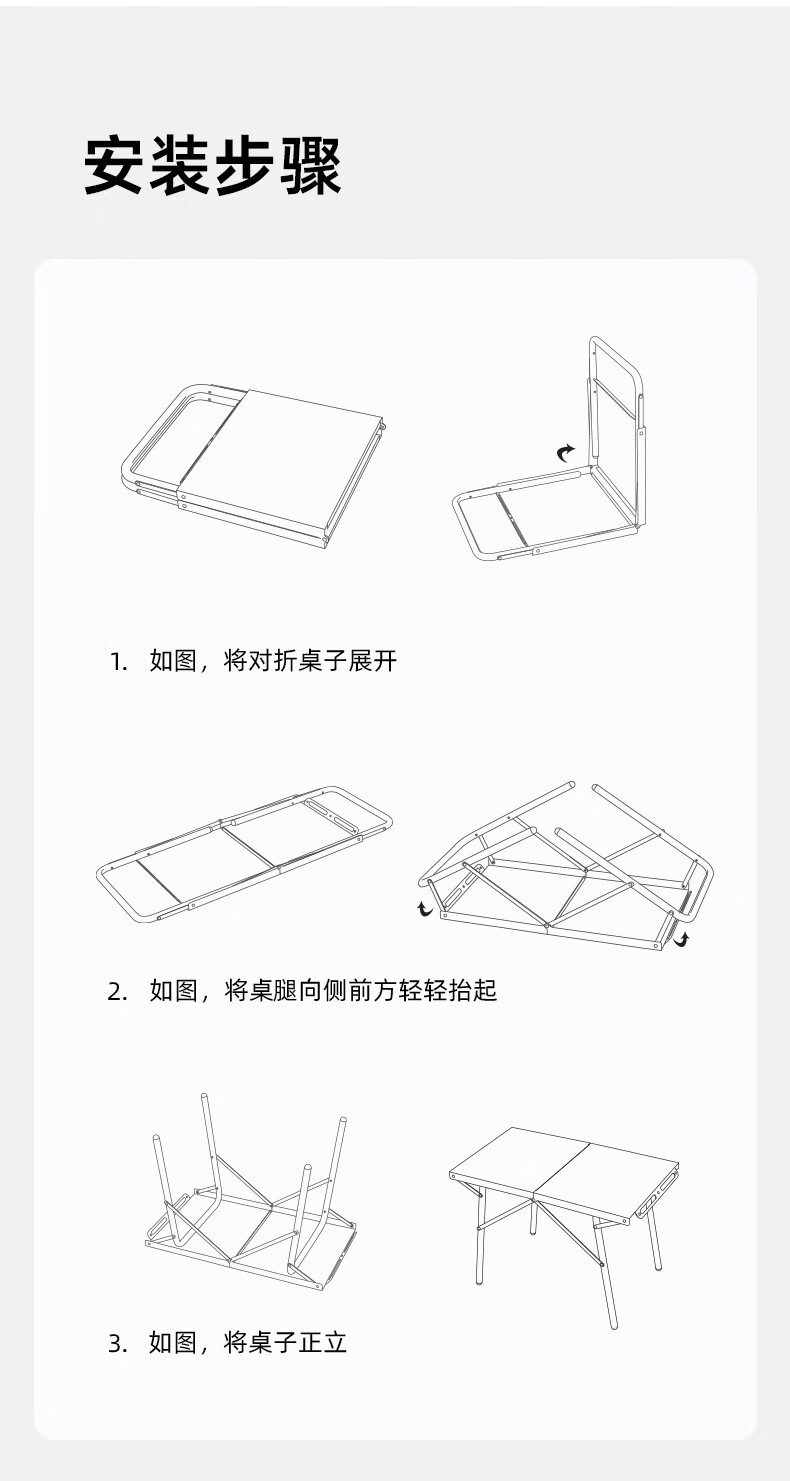 安装步骤

1. 如图，将对折桌子展开

2. 如图，将桌腿向侧前方轻轻抬起

3. 如图，将桌子正立