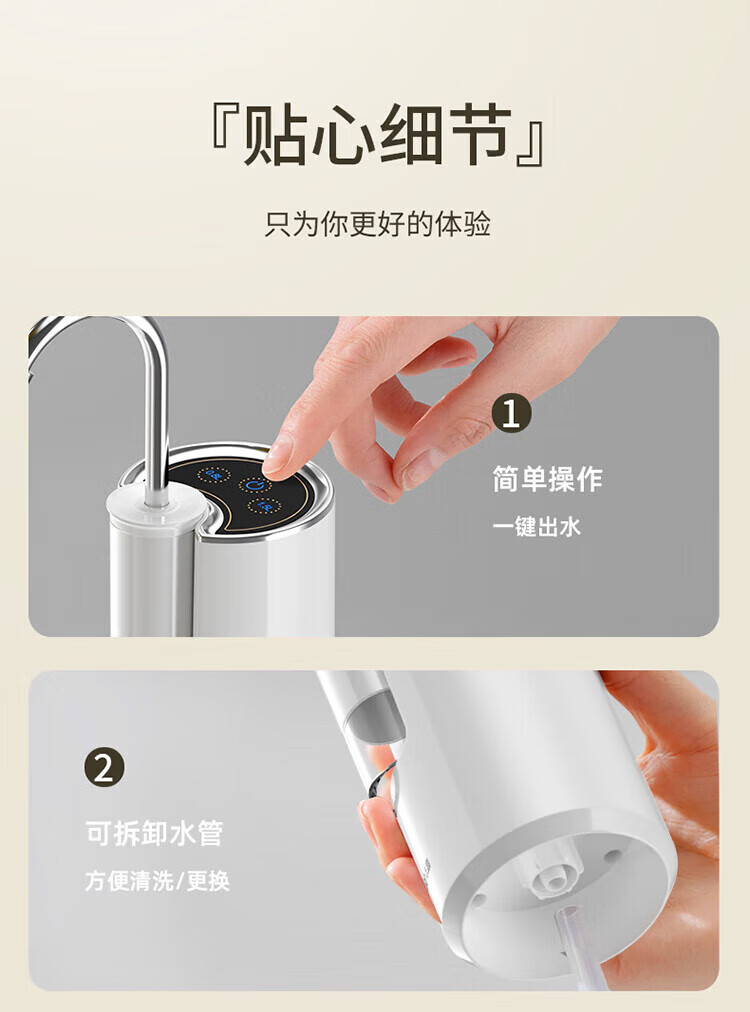 『贴心细节』

只为你更好的体验

1

简单操作

一键出水

2

可拆卸水管

方便清洗/更换