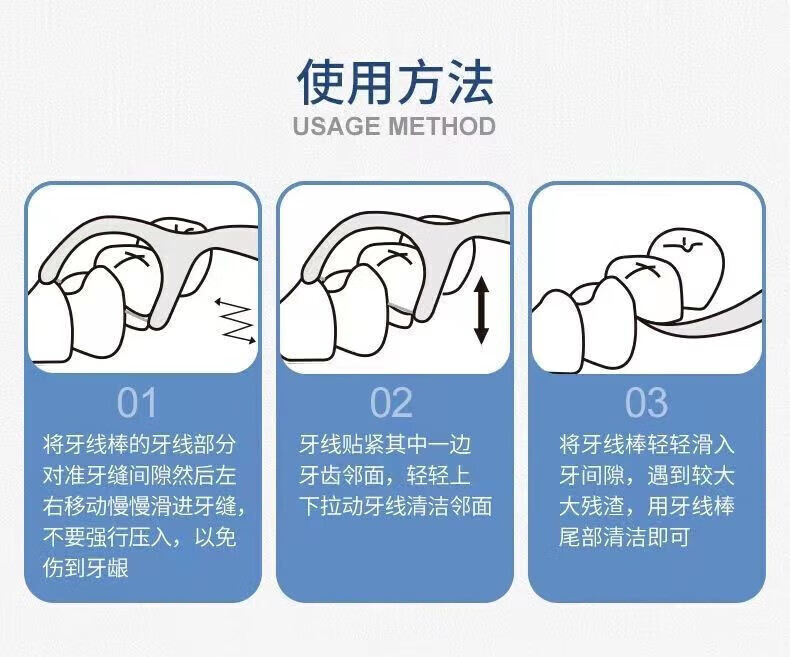 使用方法
USAGE METHOD

01
将牙线棒的牙线部分对准牙缝间隙然后左右移动慢慢滑进牙缝，不要强行压入，以免伤到牙龈

02
牙线贴紧其中一边牙齿邻面，轻轻上下拉动牙线清洁邻面

03
将牙线棒轻轻滑入牙间隙，遇到较大大残渣，用牙线棒尾部清洁即可