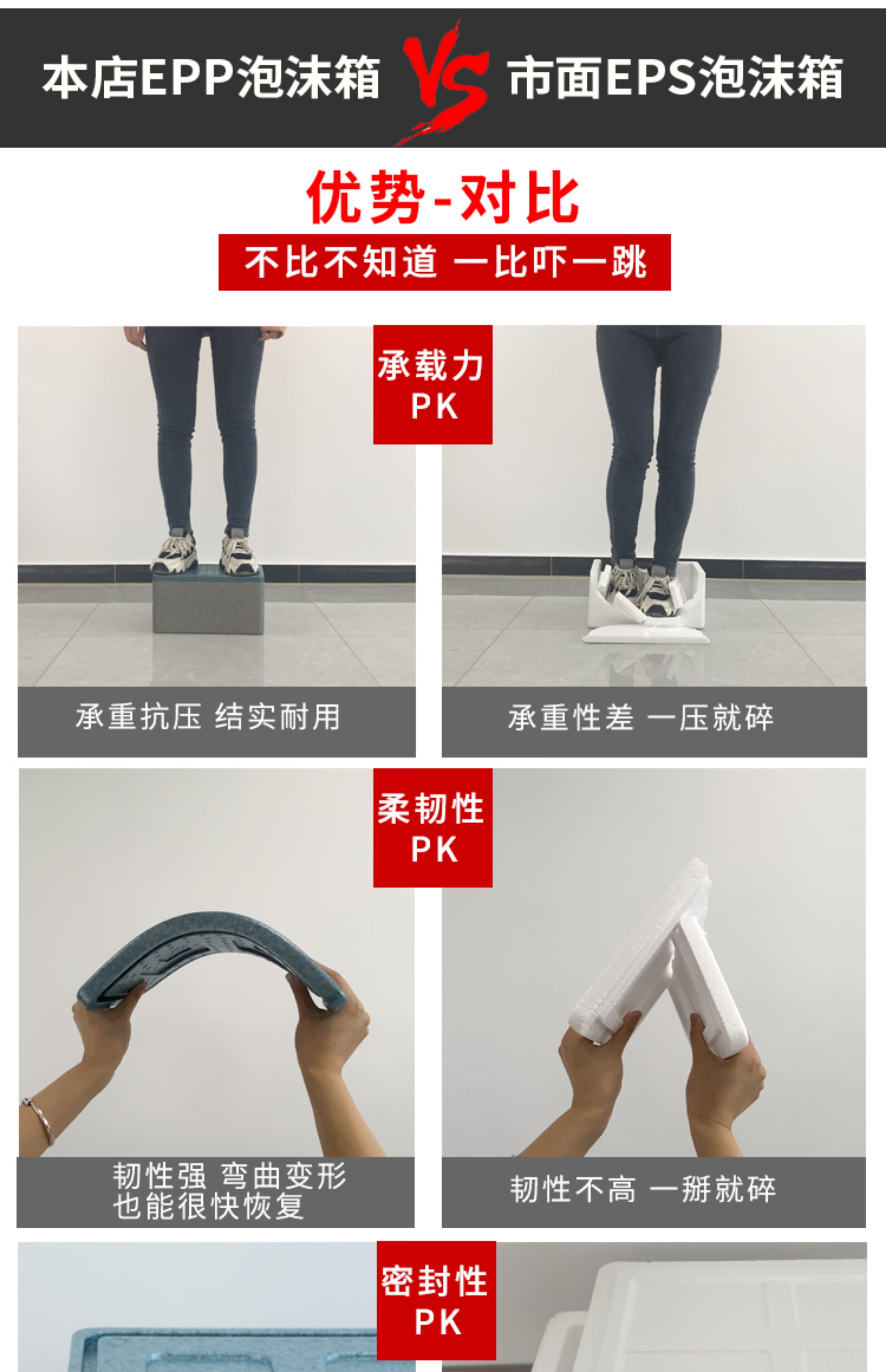 本店EPP泡沫箱 VS 市面EPS泡沫箱

优势-对比

不比不知道 一比吓一跳

承载力
PK

承重抗压 结实耐用

承重性差 一压就碎

柔韧性
PK

韧性强 弯曲变形
也能很快恢复

韧性不高 一掰就碎

密封性
PK