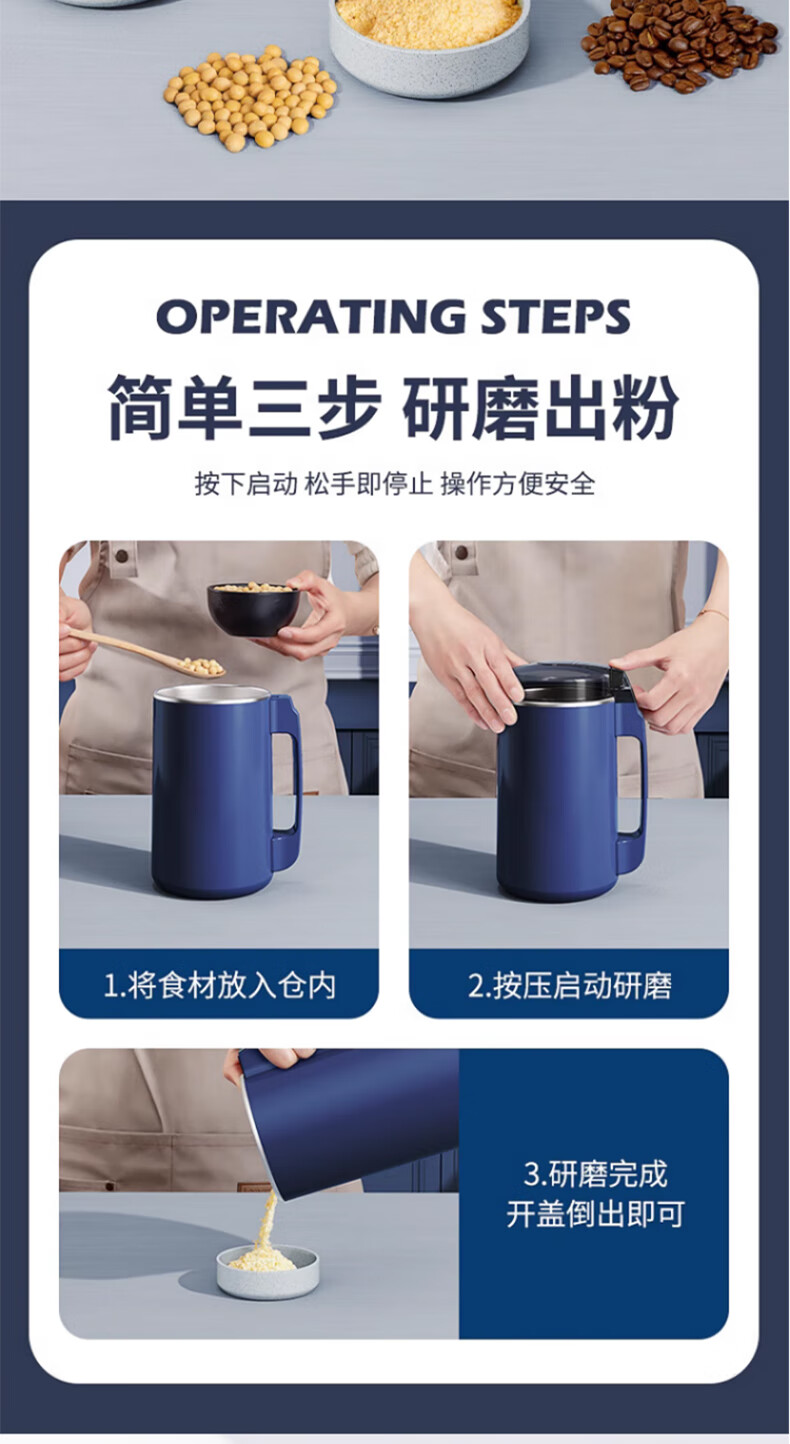 OPERATING STEPS

简单三步 研磨出粉

按下启动 松手即停止 操作方便安全

1.将食材放入仓内

2.按压启动研磨

3.研磨完成
开盖倒出即可