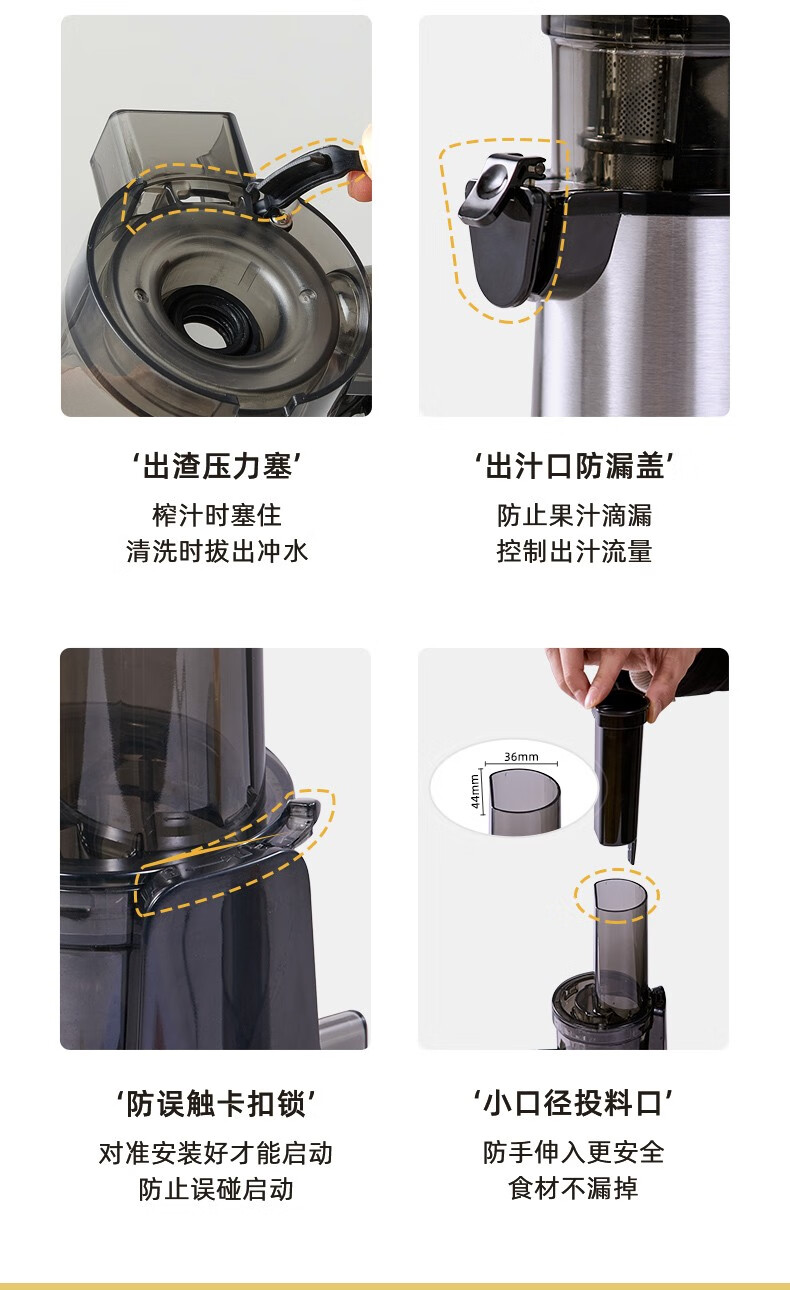 ‘出渣压力塞’

榨汁时塞住
清洗时拔出冲水

‘出汁口防漏盖’

防止果汁滴漏
控制出汁流量

‘防误触卡扣锁’

对准安装好才能启动
防止误碰启动

36mm
44mm

‘小口径投料口’

防手伸入更安全
食材不漏掉