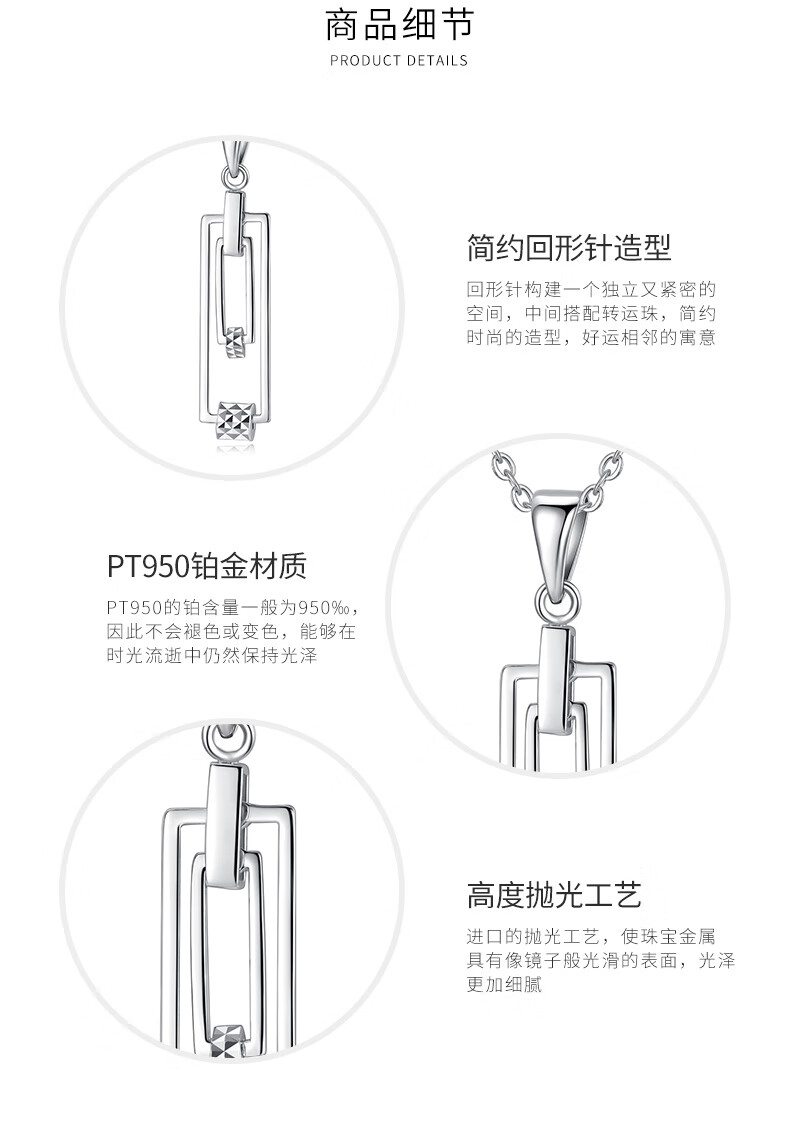 商品细节
PRODUCT DETAILS

简约回形针造型
回形针构建一个独立又紧密的空间，中间搭配转运珠，简约时尚的造型，好运相邻的寓意

PT950铂金材质
PT950的铂含量一般为950‰，因此不会褪色或变色，能够在时光流逝中仍然保持光泽

高度抛光工艺
进口的抛光工艺，使珠宝金属具有像镜子般光滑的表面，光泽更加细腻