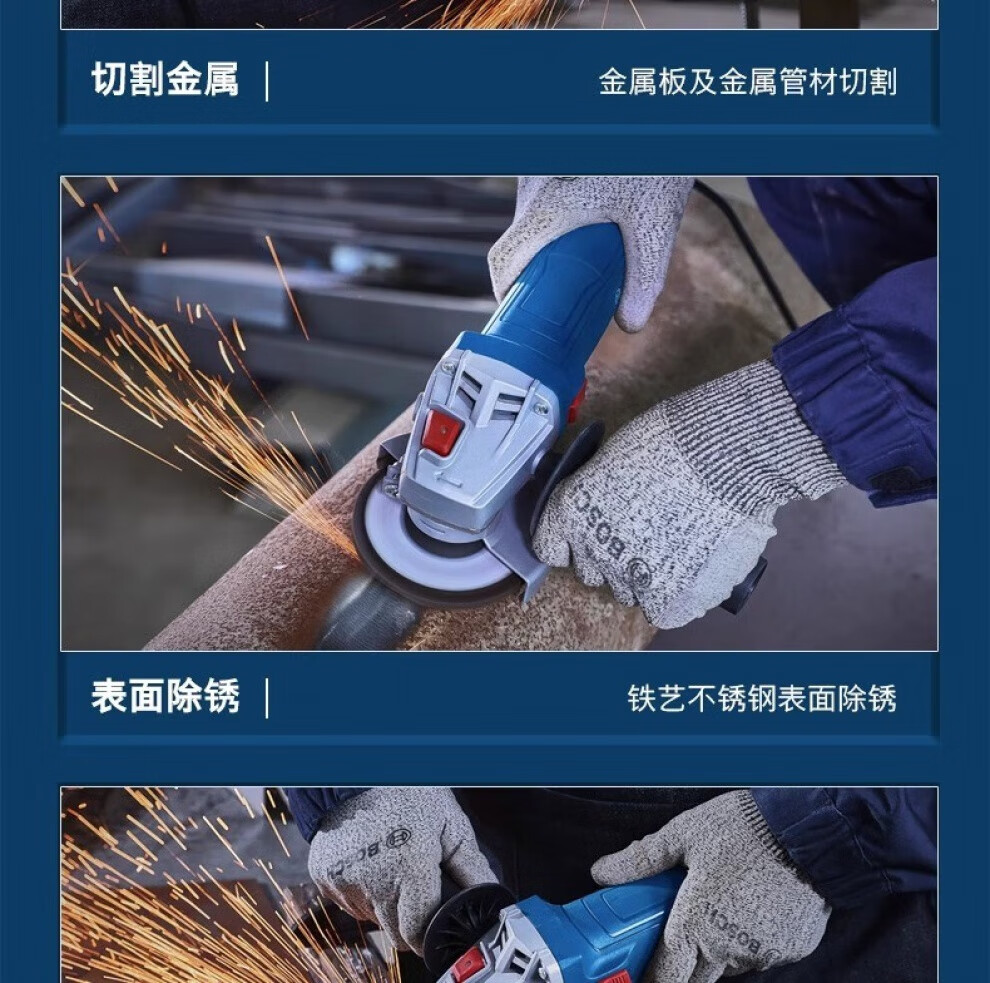 切割金属 | 金属板及金属管材切割

BOSCH

表面除锈 | 铁艺不锈钢表面除锈

BOSCH

BOSCH