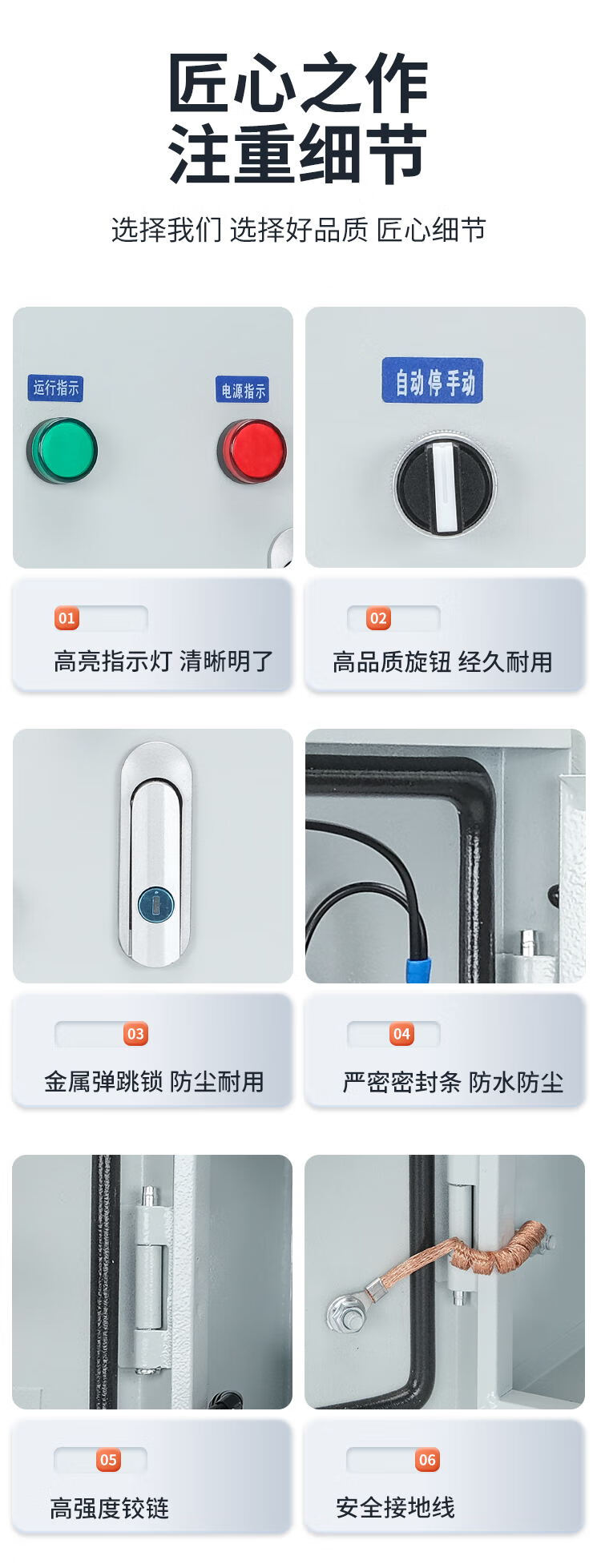 匠心之作
注重细节

选择我们 选择好品质 匠心细节

运行指示

电源指示

自动停手动

01
高亮指示灯 清晰明了

02
高品质旋钮 经久耐用

03
金属弹跳锁 防尘耐用

04
严密密封条 防水防尘

05
高强度铰链

06
安全接地线