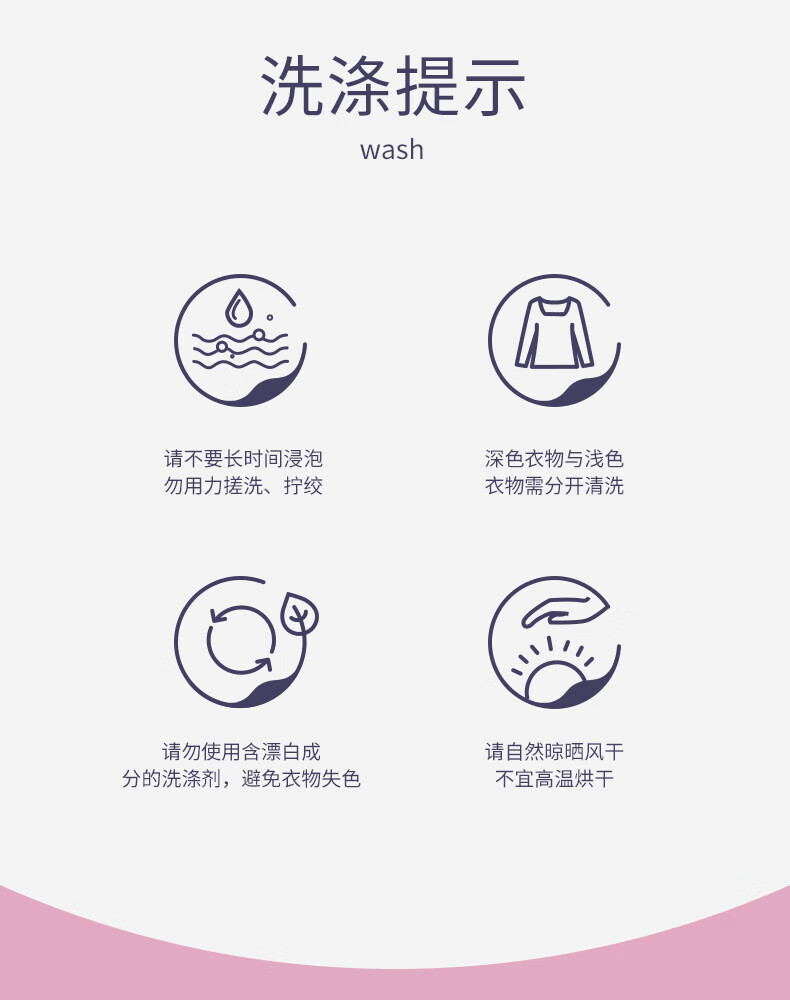 洗涤提示
wash

请不要长时间浸泡
勿用力搓洗、拧绞

深色衣物与浅色
衣物需分开清洗

请勿使用含漂白成
分的洗涤剂，避免衣物失色

请自然晾晒风干
不宜高温烘干