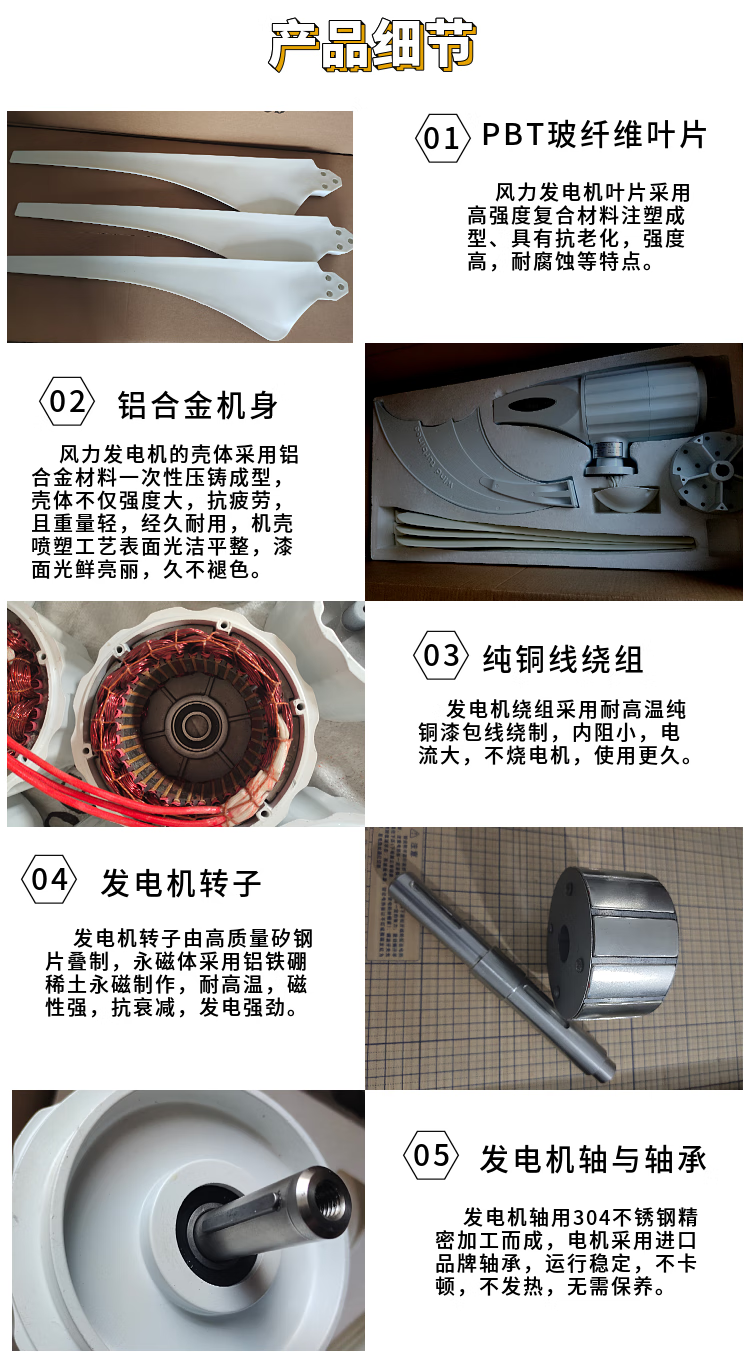 产品细节

01 PBT玻纤维叶片

风力发电机叶片采用高强度复合材料注塑成型、具有抗老化，强度高，耐腐蚀等特点。

02 铝合金机身

风力发电机的壳体采用铝合金材料一次性压铸成型，壳体不仅强度大，抗疲劳，且重量轻，经久耐用，机壳喷塑工艺表面光洁平整，漆面光鲜亮丽，久不褪色。

03 纯铜线绕组

发电机绕组采用耐高温纯铜漆包线绕制，内阻小，电流大，不烧电机，使用更久。

04 发电机转子

发电机转子由高质量矽钢片叠制，永磁体采用铝铁硼稀土永磁制作，耐高温，磁性强，抗衰减，发电强劲。

05 发电机轴与轴承

发电机轴用304不锈钢精密加工而成，电机采用进口品牌轴承，运行稳定，不卡顿，不发热，无需保养。