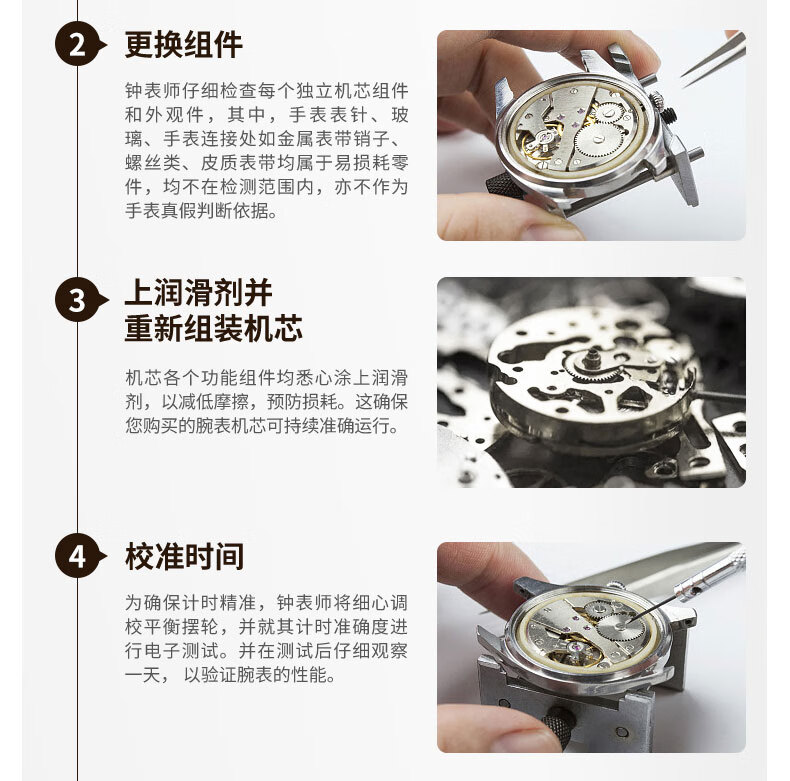 2 更换组件

钟表师仔细检查每个独立机芯组件和外观件，其中，手表表针、玻璃、手表连接处如金属表带销子、螺丝类、皮质表带均属于易损耗零件，均不在检测范围内，亦不作为手表真假判断依据。

3 上润滑剂并重新组装机芯

机芯各个功能组件均悉心涂上润滑剂，以减低摩擦，预防损耗。这确保您购买的腕表机芯可持续准确运行。

4 校准时间

为确保计时精准，钟表师将细心调校平衡摆轮，并就其计时准确度进行电子测试。并在测试后仔细观察一天， 以验证腕表的性能。