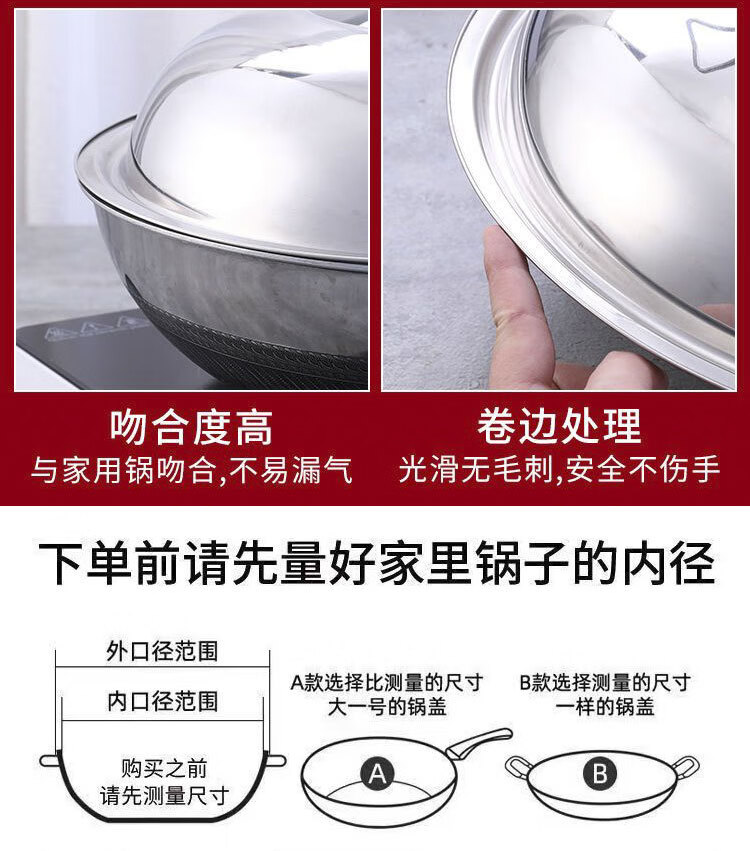 吻合度高
与家用锅吻合,不易漏气

卷边处理
光滑无毛刺,安全不伤手

下单前请先量好家里锅子的内径

外口径范围
内口径范围
购买之前
请先测量尺寸

A款选择比测量的尺寸
大一号的锅盖
A

B款选择测量的尺寸
一样的锅盖
B