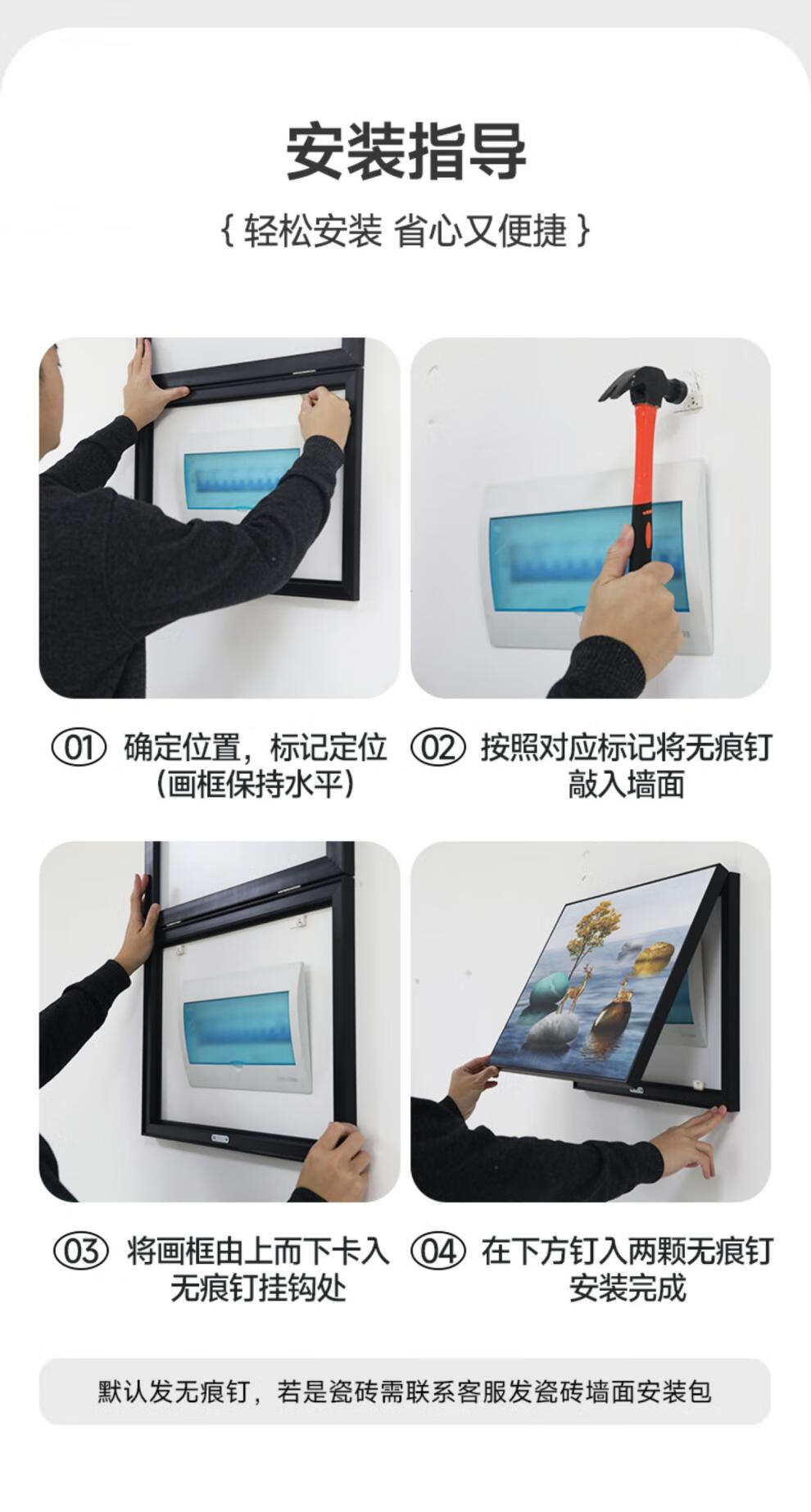 安装指导

{ 轻松安装 省心又便捷 }

01 确定位置，标记定位（画框保持水平）

02 按照对应标记将无痕钉敲入墙面

03 将画框由上而下卡入无痕钉挂钩处

04 在下方钉入两颗无痕钉安装完成

默认发无痕钉，若是瓷砖需联系客服发瓷砖墙面安装包