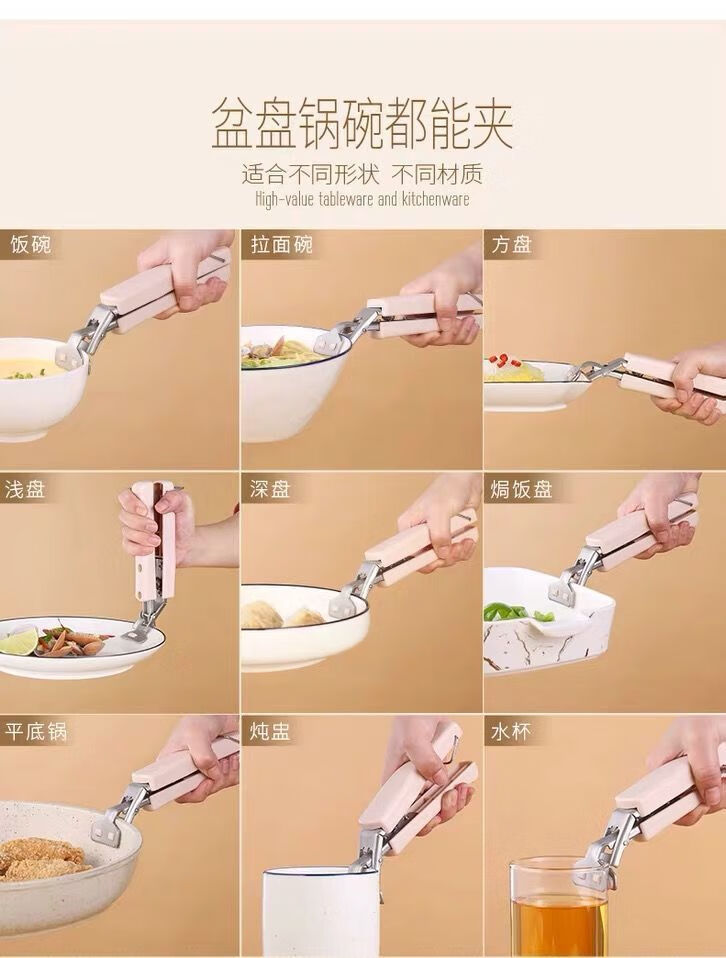 盆盘锅碗都能夹
适合不同形状 不同材质
High-value tableware and kitchenware

饭碗
拉面碗
方盘
浅盘
深盘
焗饭盘
平底锅
炖盅
水杯