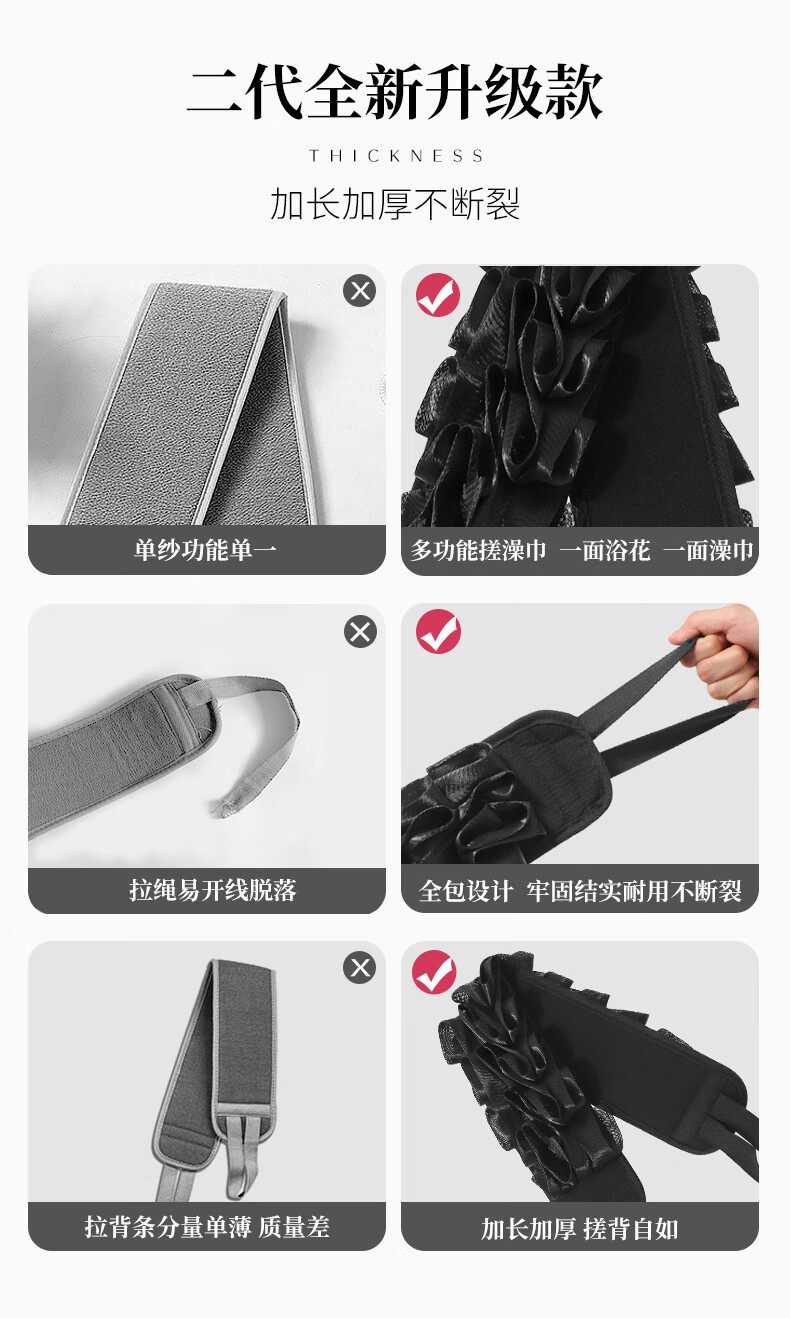 二代全新升级款

THICKNESS

加长加厚不断裂

单纱功能单一

多功能搓澡巾 一面浴花 一面澡巾

拉绳易开线脱落

全包设计 牢固结实耐用不断裂

拉背条分量单薄 质量差

加长加厚 搓背自如