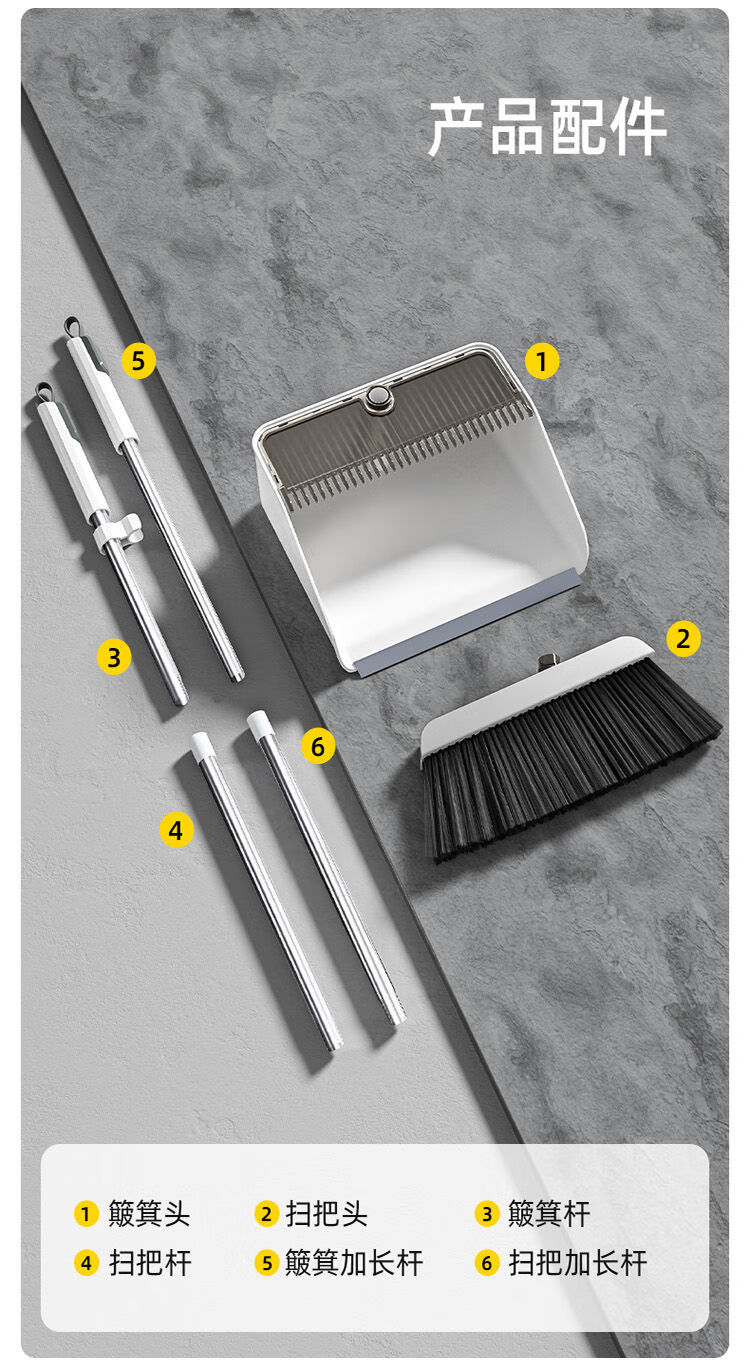 产品配件

5

1

3

2

6

4

1 簸箕头 2 扫把头 3 簸箕杆
4 扫把杆 5 簸箕加长杆 6 扫把加长杆