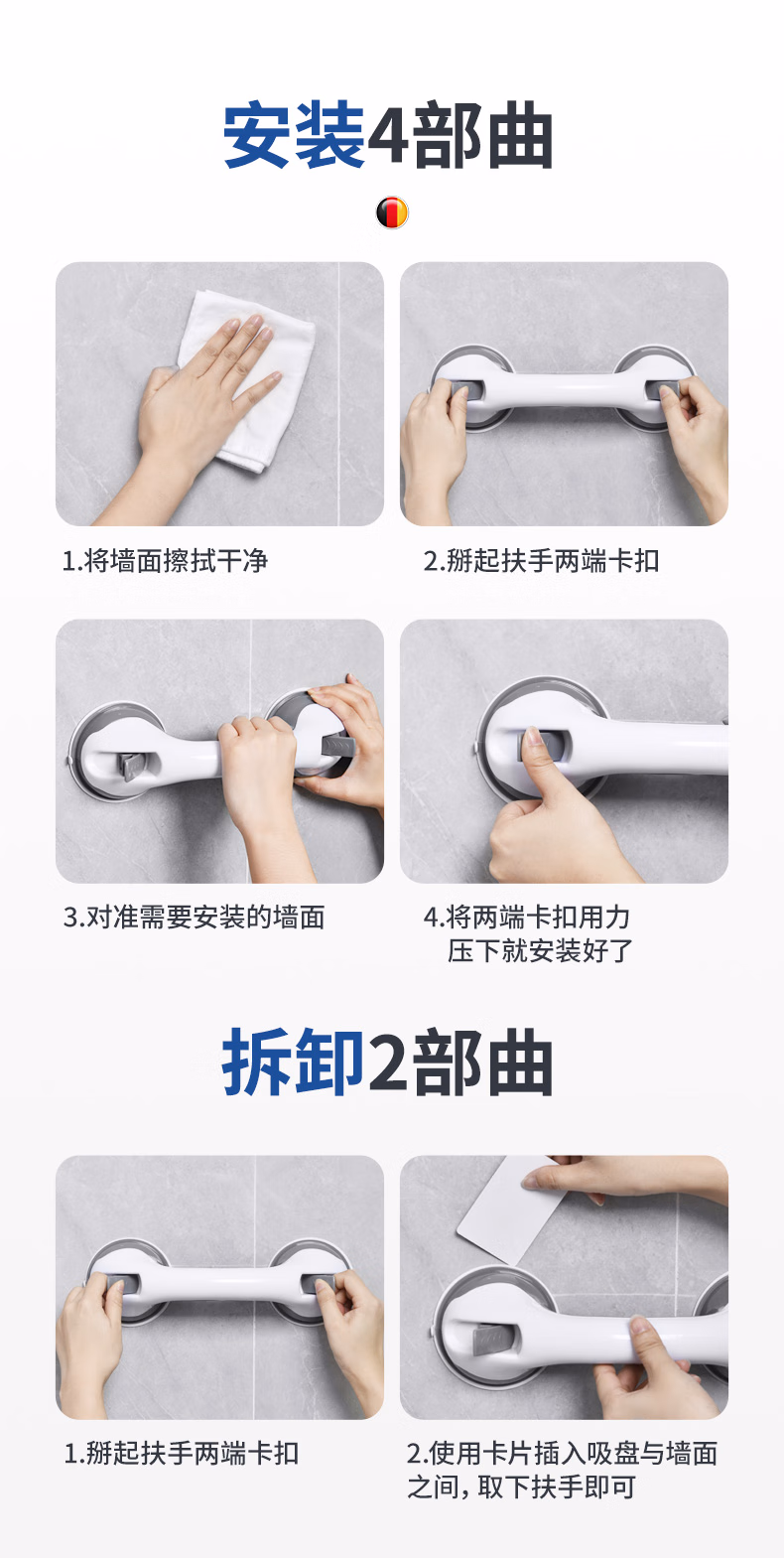 安装4部曲

1.将墙面擦拭干净

2.掰起扶手两端卡扣

3.对准需要安装的墙面

4.将两端卡扣用力压下就安装好了

拆卸2部曲

1.掰起扶手两端卡扣

2.使用卡片插入吸盘与墙面之间，取下扶手即可