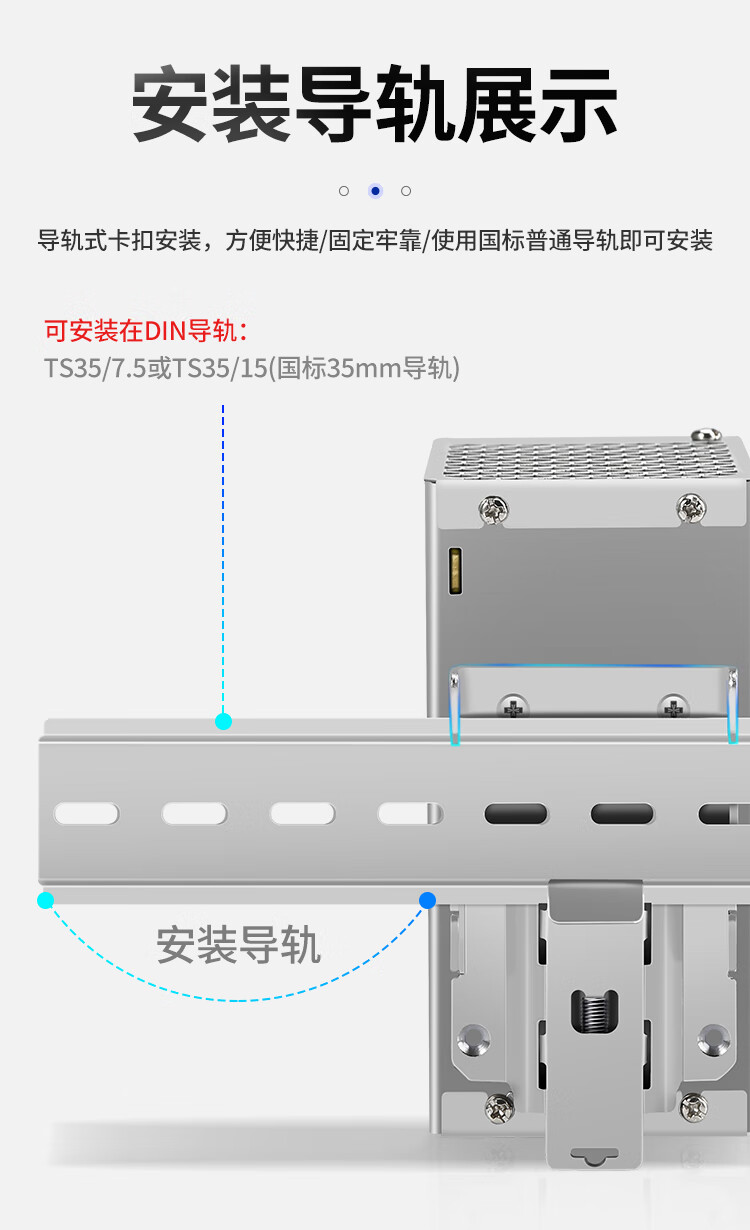 安装导轨展示

导轨式卡扣安装，方便快捷/固定牢靠/使用国标普通导轨即可安装

可安装在DIN导轨：
TS35/7.5或TS35/15(国标35mm导轨)

安装导轨