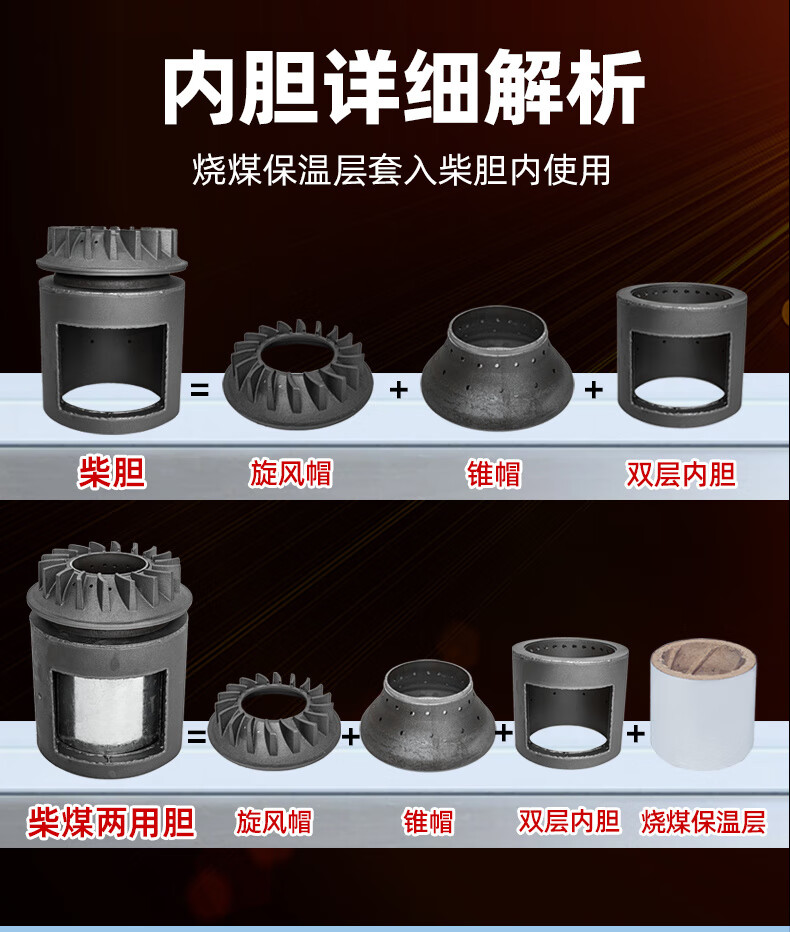 内胆详细解析

烧煤保温层套入柴胆内使用

= + +

柴胆 旋风帽 锥帽 双层内胆

= + + +

柴煤两用胆 旋风帽 锥帽 双层内胆 烧煤保温层