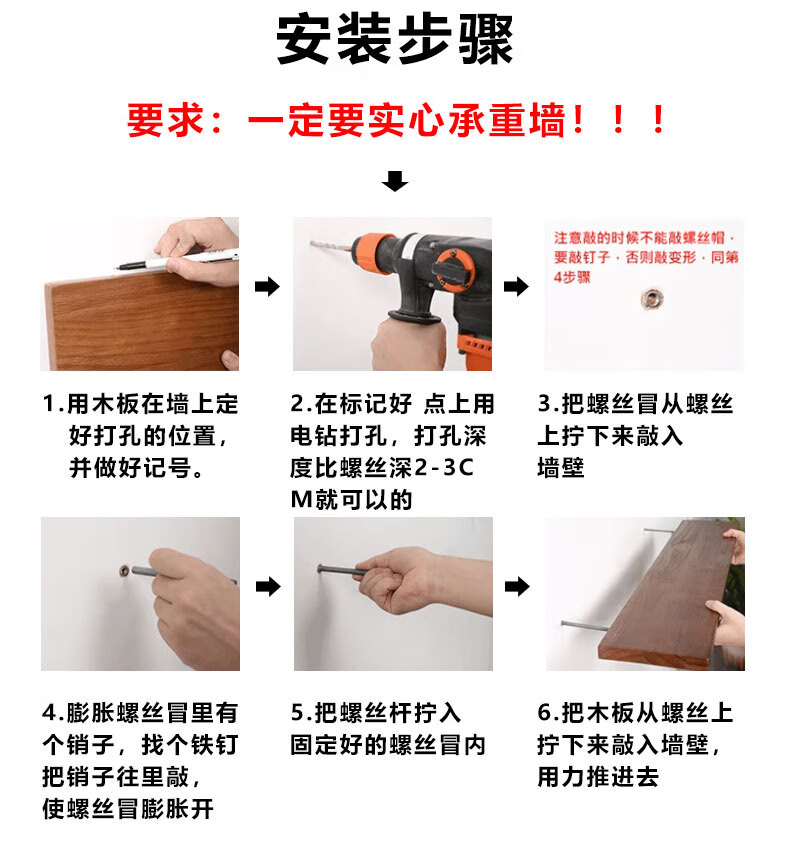 安装步骤

要求：一定要实心承重墙！！！

注意敲的时候不能敲螺丝帽，要敲钉子，否则敲变形，同第4步骤

1.用木板在墙上定好打孔的位置，并做好记号。

2.在标记好 点上用电钻打孔，打孔深度比螺丝深2-3CM就可以的

3.把螺丝冒从螺丝上拧下来敲入墙壁

4.膨胀螺丝冒里有个销子，找个铁钉把销子往里敲，使螺丝冒膨胀开

5.把螺丝杆拧入固定好的螺丝冒内

6.把木板从螺丝上拧下来敲入墙壁，用力推进去