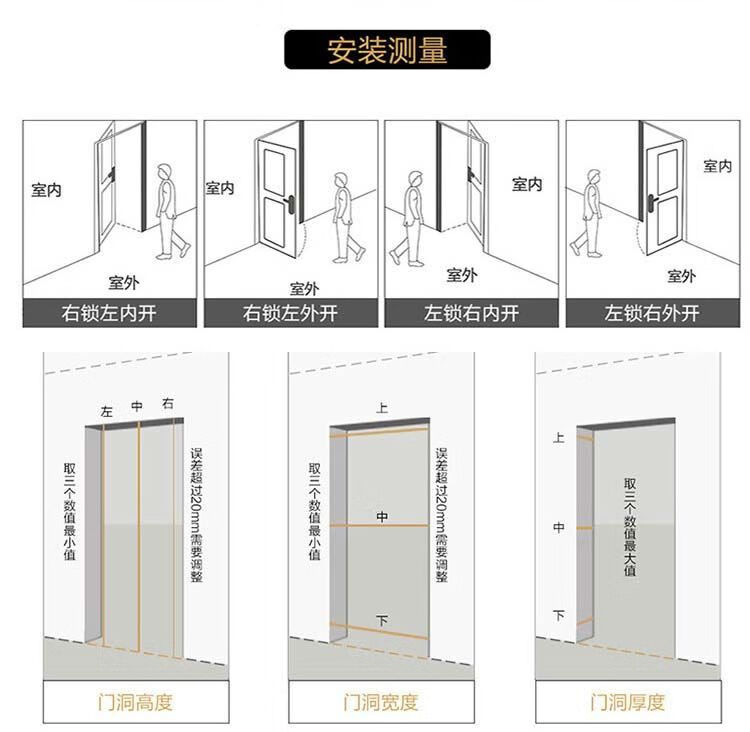 安装测量

室内

室外

右锁左内开

室内

室外

右锁左外开

室内

室外

左锁右内开

室内

室外

左锁右外开

左 中 右

取三个数值最小值

误差超过20mm需要调整

门洞高度

上

中

下

取三个数值最小值

误差超过20mm需要调整

门洞宽度

上

中

下

取三个数值最大值

门洞厚度