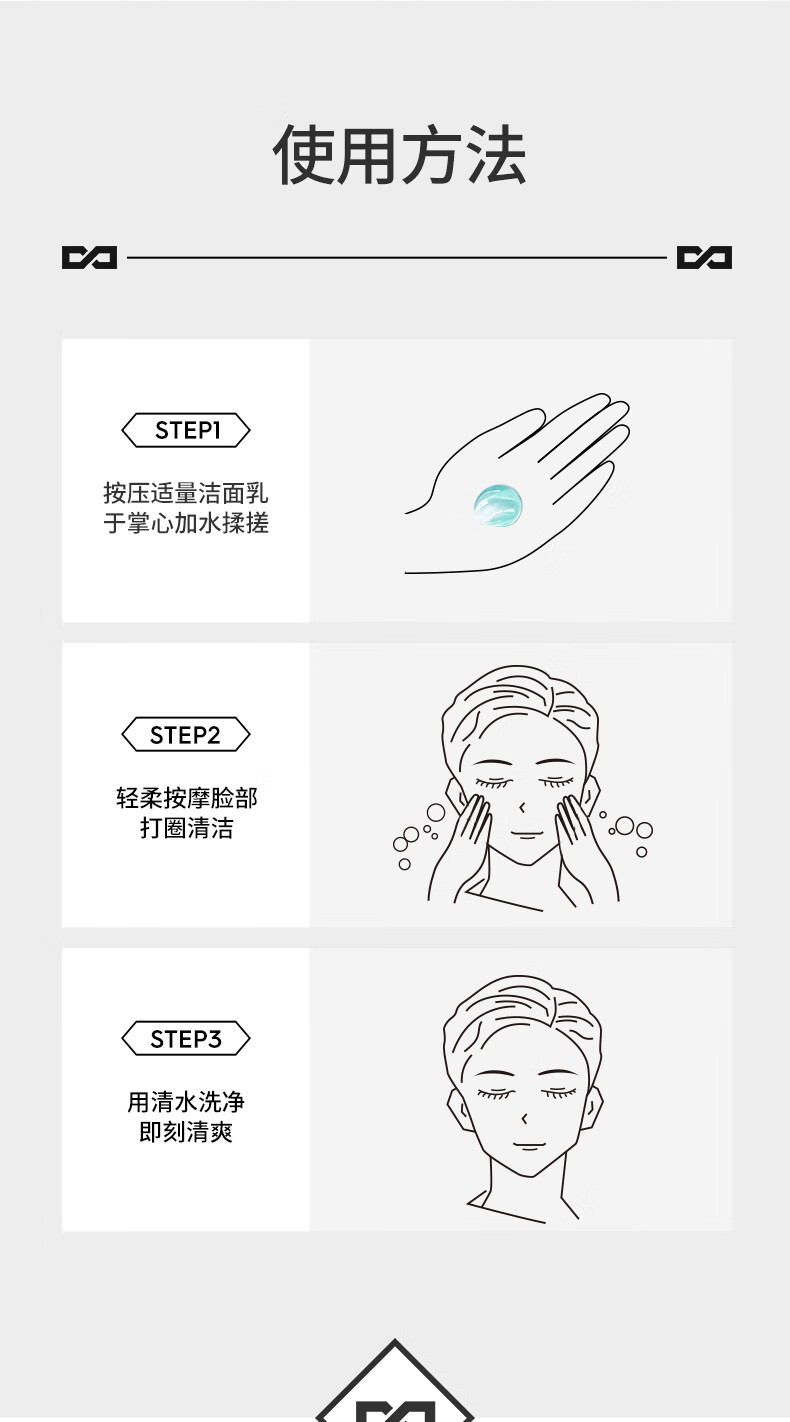 使用方法

STEP1

按压适量洁面乳
于掌心加水揉搓

STEP2

轻柔按摩脸部
打圈清洁

STEP3

用清水洗净
即刻清爽