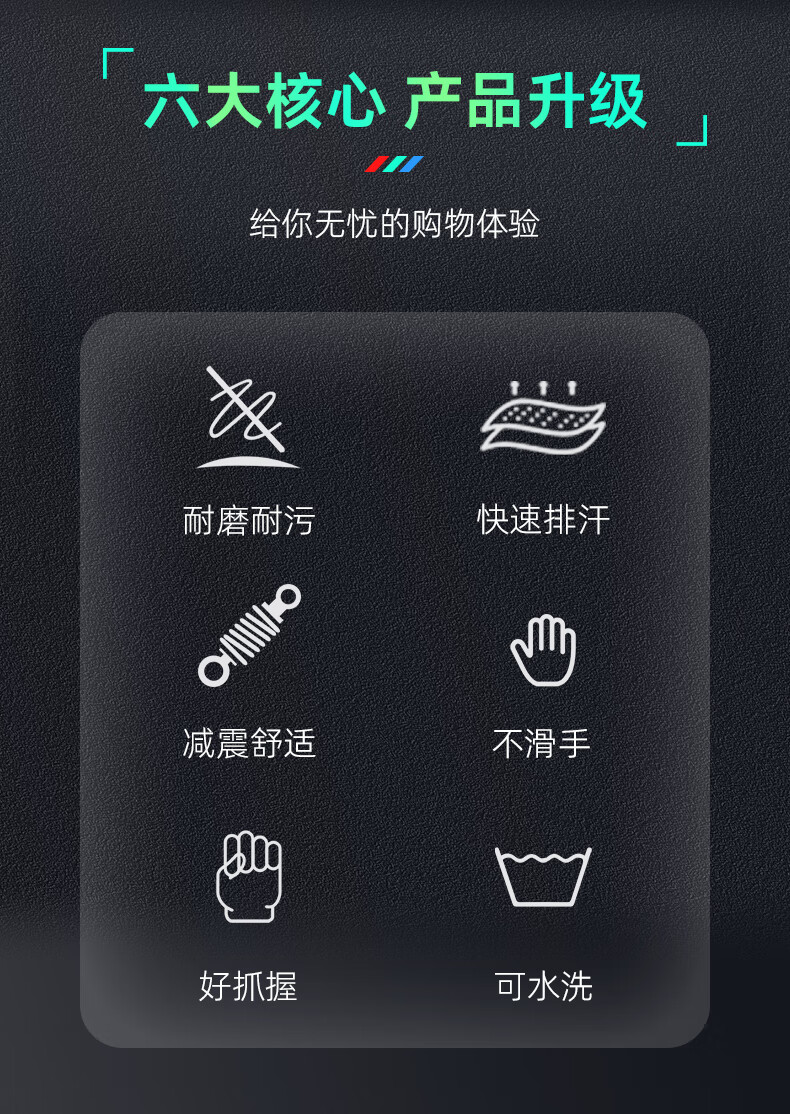 「六大核心 产品升级」

给你无忧的购物体验

耐磨耐污

快速排汗

减震舒适

不滑手

好抓握

可水洗