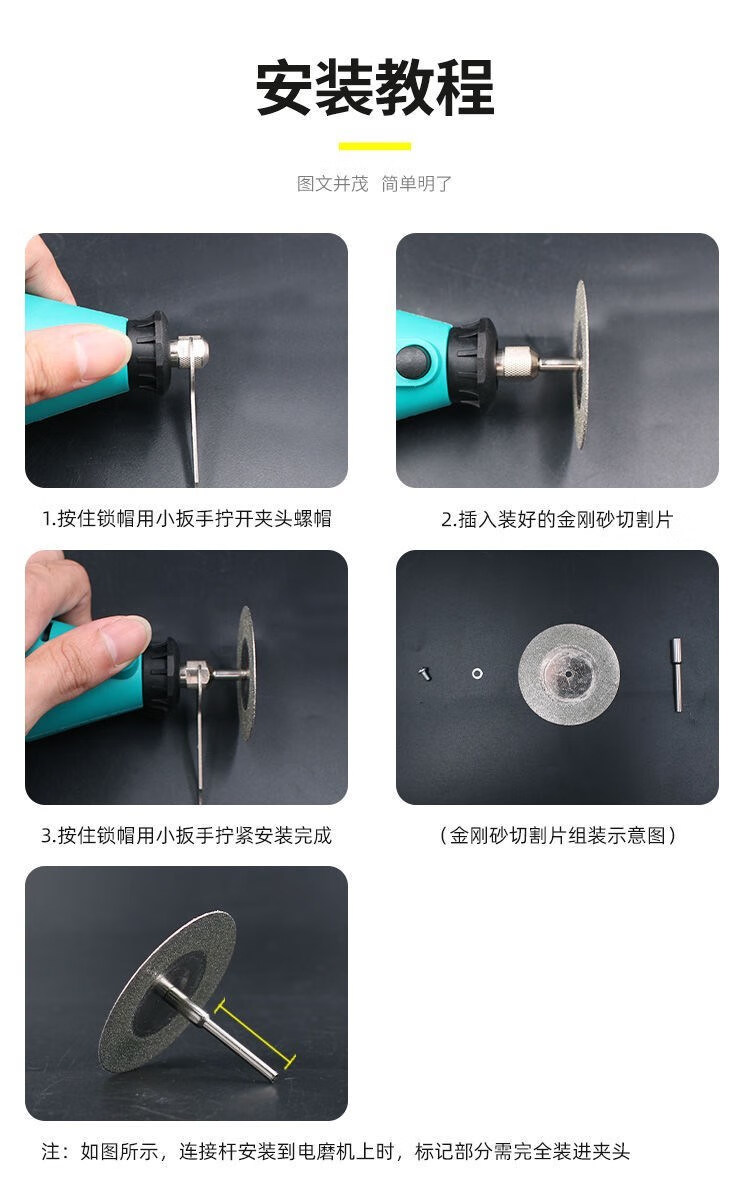 安装教程

图文并茂 简单明了

1.按住锁帽用小扳手拧开夹头螺帽

2.插入装好的金刚砂切割片

3.按住锁帽用小扳手拧紧安装完成

（金刚砂切割片组装示意图）

注：如图所示，连接杆安装到电磨机上时，标记部分需完全装进夹头