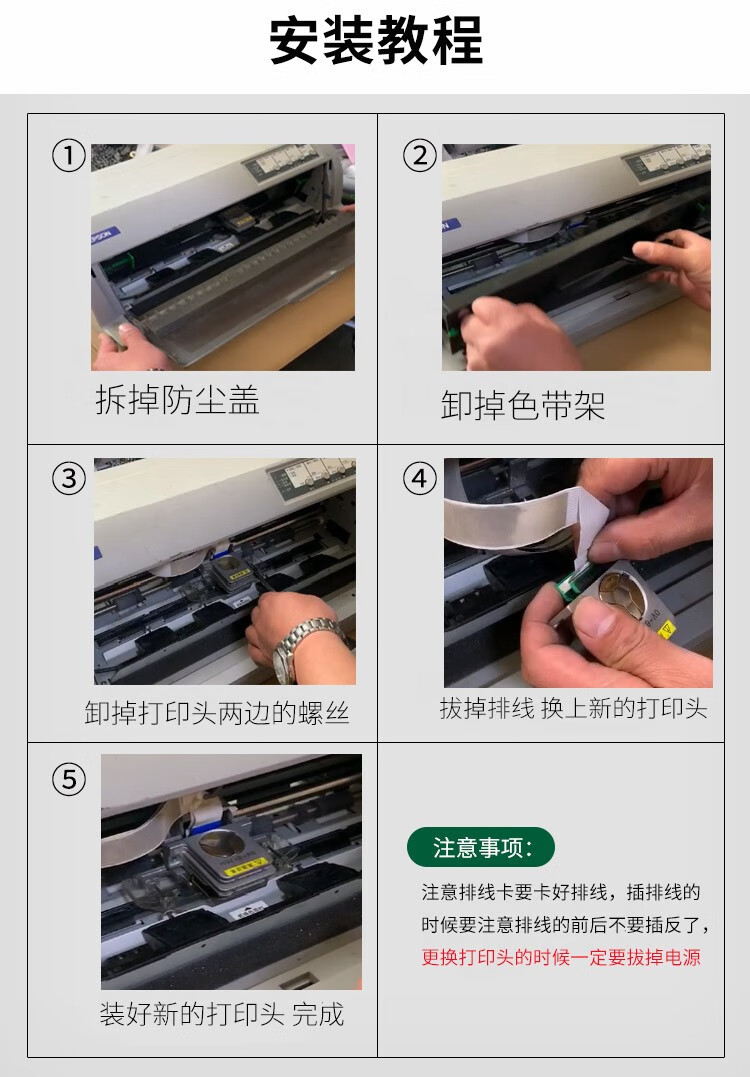 安装教程

①

EPSON

拆掉防尘盖

②

卸掉色带架

③

卸掉打印头两边的螺丝

④

拔掉排线 换上新的打印头

⑤

装好新的打印头 完成

注意事项:

注意排线卡要卡好排线，插排线的时候要注意排线的前后不要插反了，更换打印头的时候一定要拔掉电源