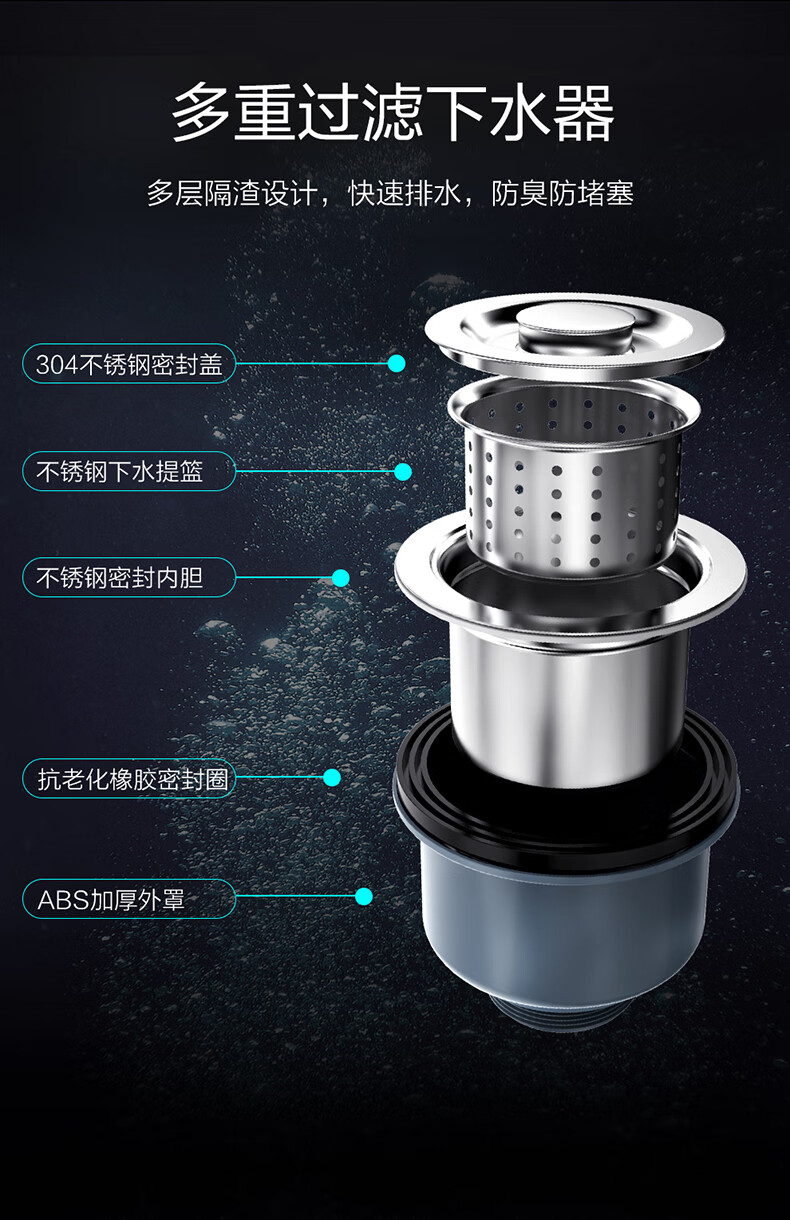 多重过滤下水器

多层隔渣设计，快速排水，防臭防堵塞

304不锈钢密封盖

不锈钢下水提篮

不锈钢密封内胆

抗老化橡胶密封圈

ABS加厚外罩