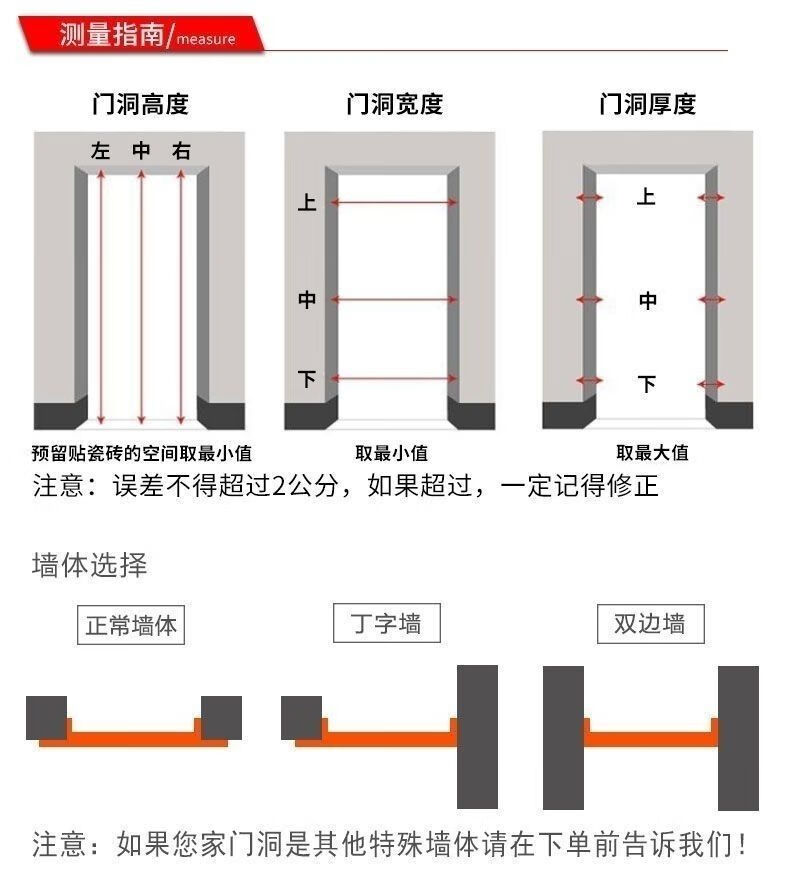 测量指南/measure

门洞高度

左 中 右

预留贴瓷砖的空间取最小值

门洞宽度

上

中

下

取最小值

门洞厚度

上

中

下

取最大值

注意：误差不得超过2公分，如果超过，一定记得修正

墙体选择

正常墙体

丁字墙

双边墙

注意：如果您家门洞是其他特殊墙体请在下单前告诉我们！