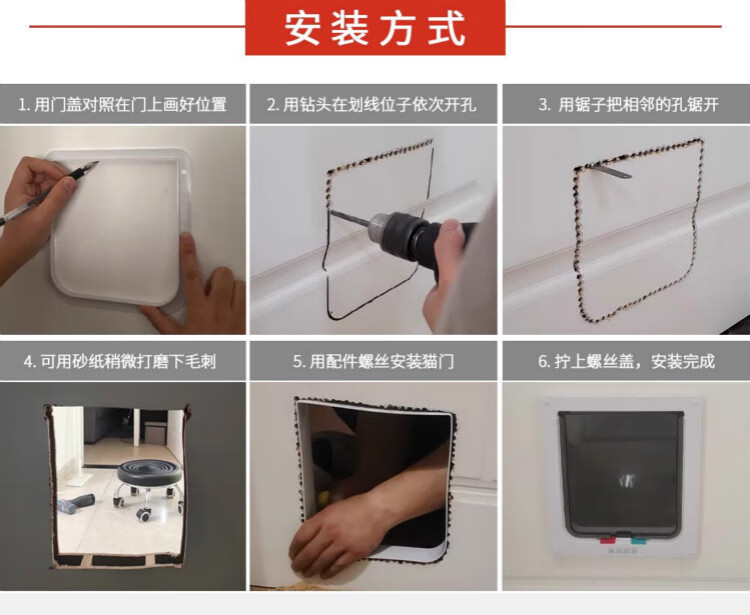 安装方式

1. 用门盖对照在门上画好位置

2. 用钻头在划线位子依次开孔

3. 用锯子把相邻的孔锯开

4. 可用砂纸稍微打磨下毛刺

5. 用配件螺丝安装猫门

6. 拧上螺丝盖，安装完成