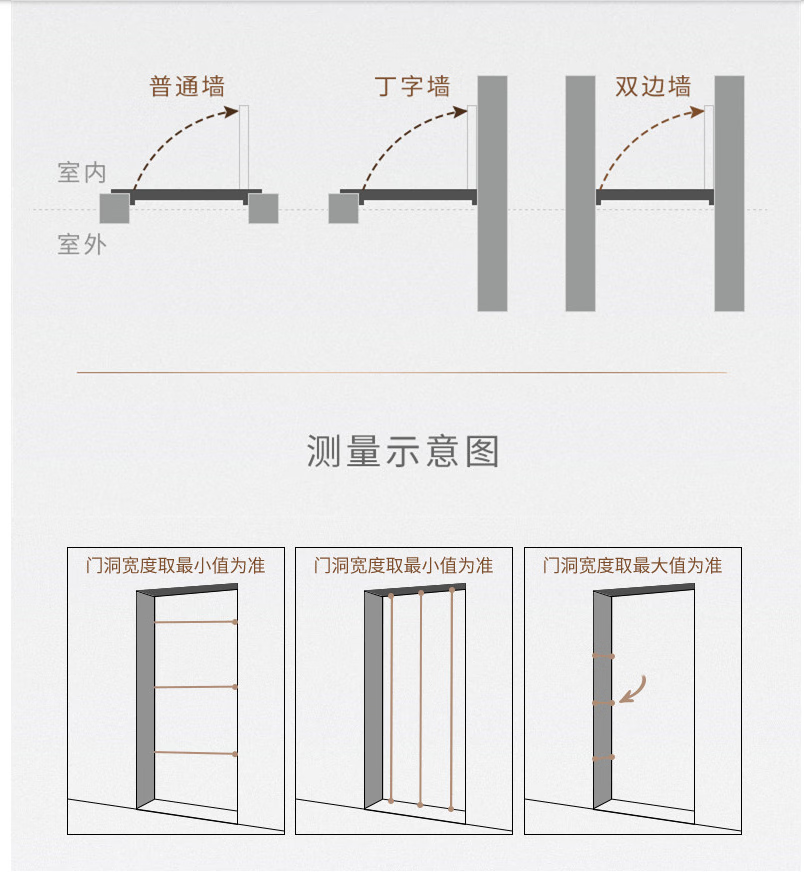 普通墙

丁字墙

双边墙

室内

室外

测量示意图

门洞宽度取最小值为准

门洞宽度取最小值为准

门洞宽度取最大值为准