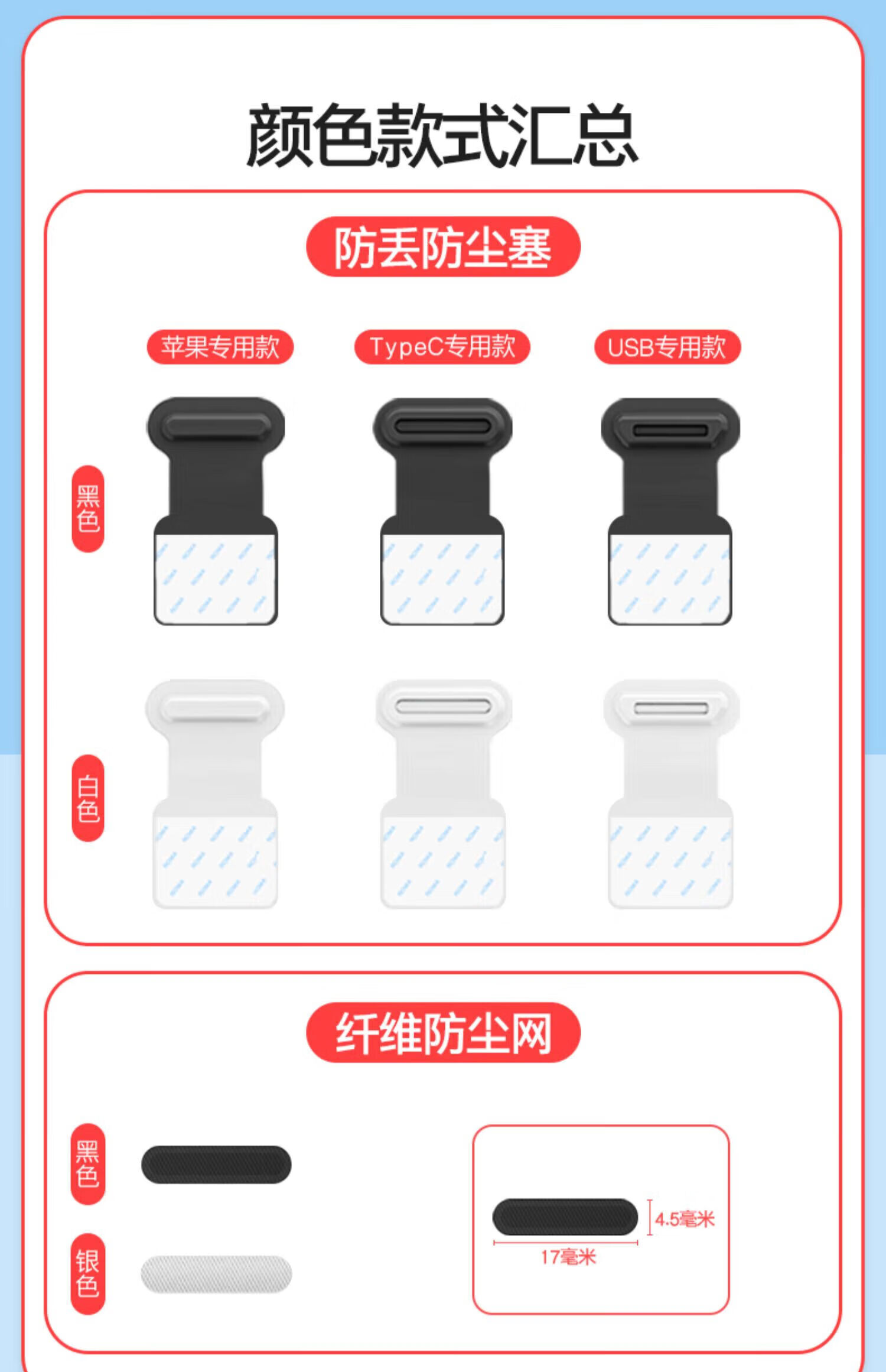 颜色款式汇总

防丢防尘塞

苹果专用款 TypeC专用款 USB专用款

黑色

白色

纤维防尘网

黑色

银色

4.5毫米

17毫米