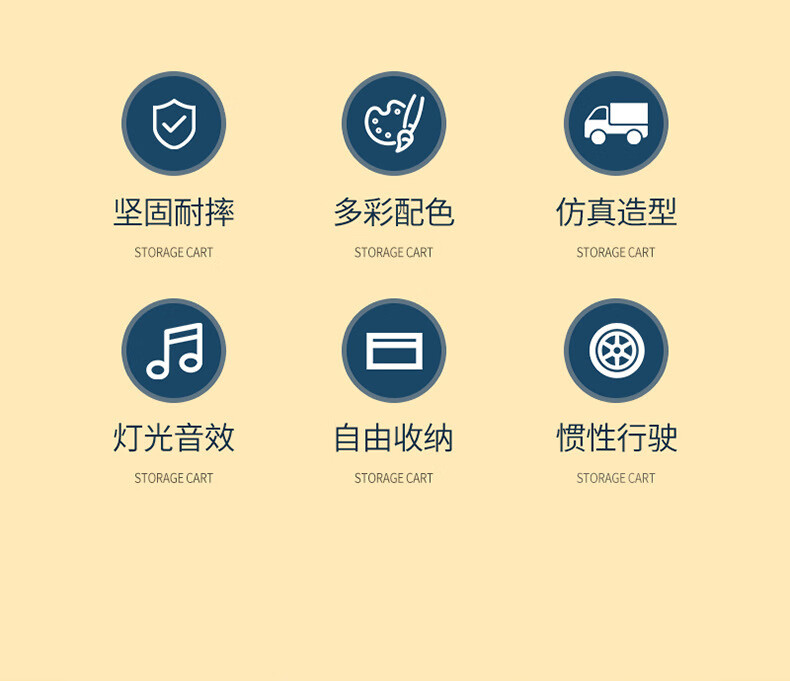 坚固耐摔
STORAGE CART

多彩配色
STORAGE CART

仿真造型
STORAGE CART

灯光音效
STORAGE CART

自由收纳
STORAGE CART

惯性行驶
STORAGE CART