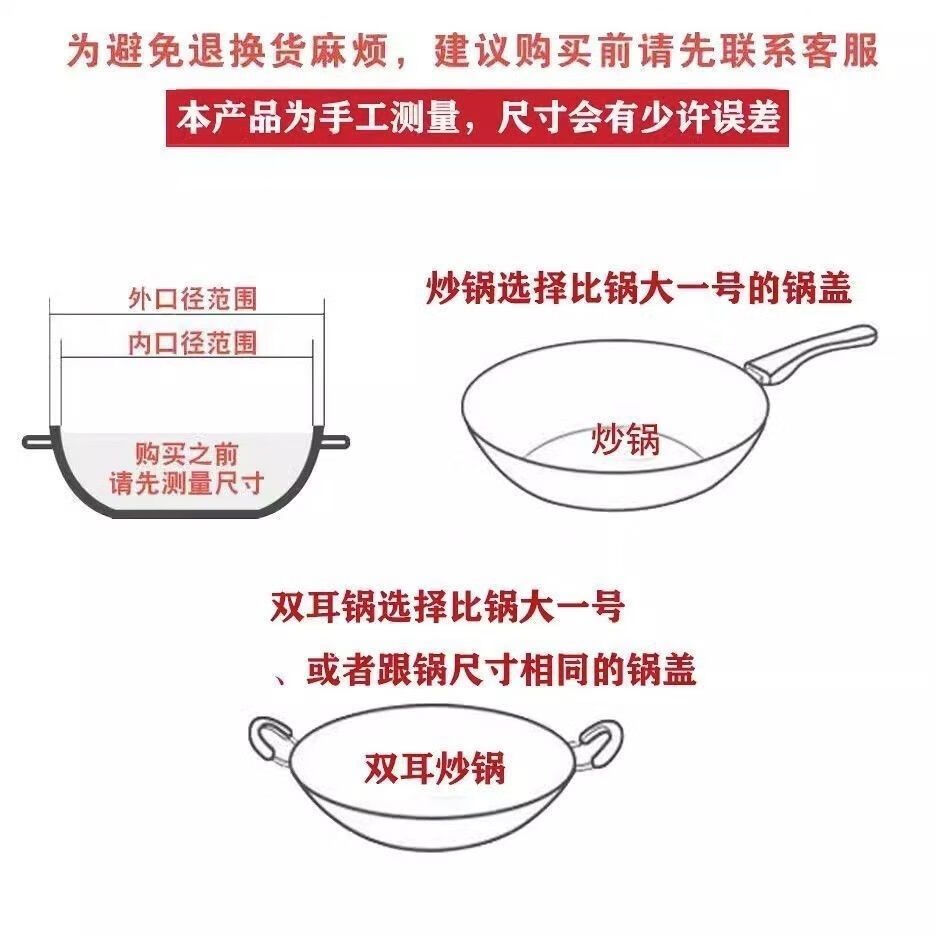 为避免退换货麻烦，建议购买前请先联系客服

本产品为手工测量，尺寸会有少许误差

外口径范围

内口径范围

购买之前
请先测量尺寸

炒锅选择比锅大一号的锅盖

炒锅

双耳锅选择比锅大一号
、或者跟锅尺寸相同的锅盖

双耳炒锅