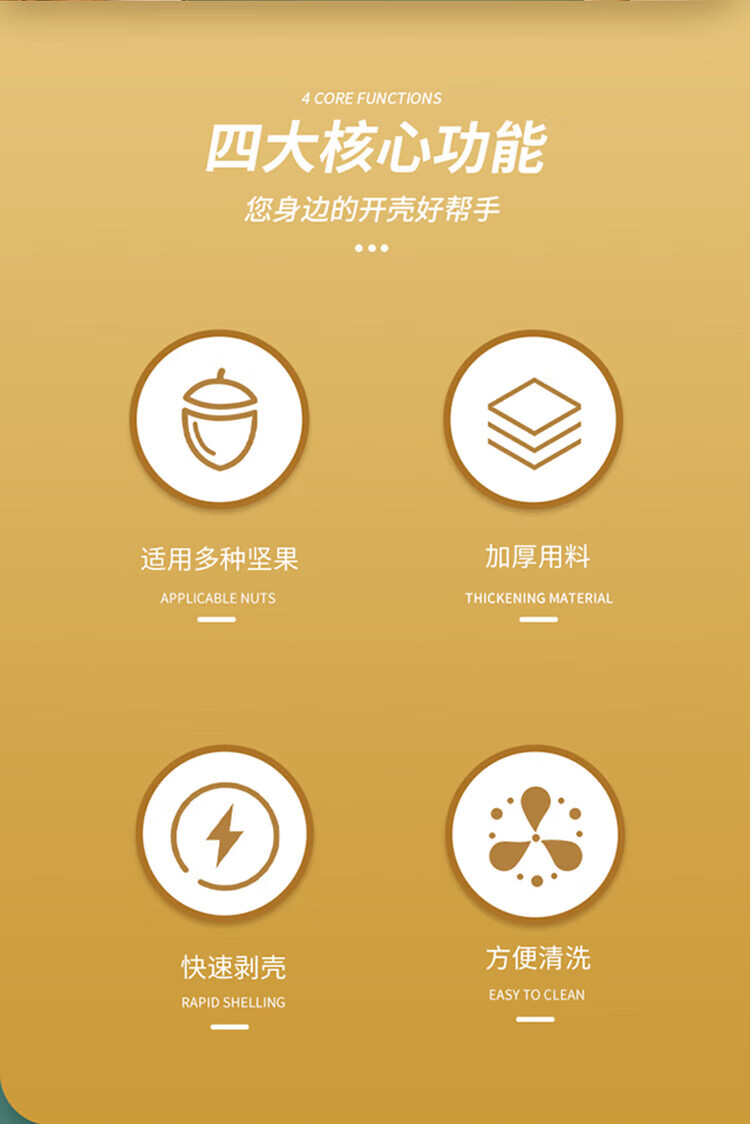 4 CORE FUNCTIONS

四大核心功能

您身边的开壳好帮手

适用多种坚果

APPLICABLE NUTS

加厚用料

THICKENING MATERIAL

快速剥壳

RAPID SHELLING

方便清洗

EASY TO CLEAN