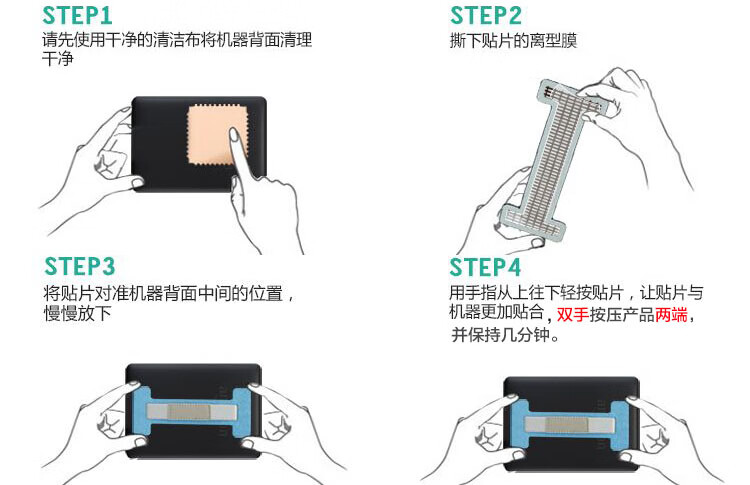 STEP1
请先使用干净的清洁布将机器背面清理干净

STEP2
撕下贴片的离型膜

STEP3
将贴片对准机器背面中间的位置，慢慢放下

STEP4
用手指从上往下轻按贴片，让贴片与机器更加贴合，双手按压产品两端，并保持几分钟。