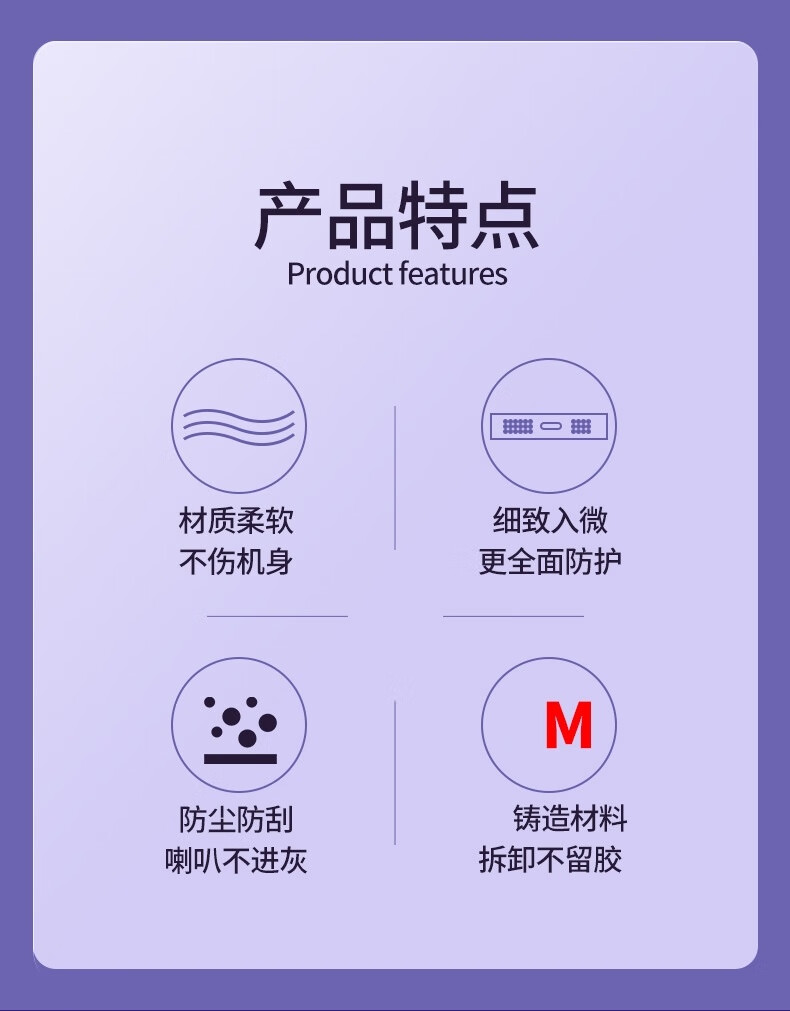 产品特点
Product features

材质柔软
不伤机身

细致入微
更全面防护

防尘防刮
喇叭不进灰

M

铸造材料
拆卸不留胶