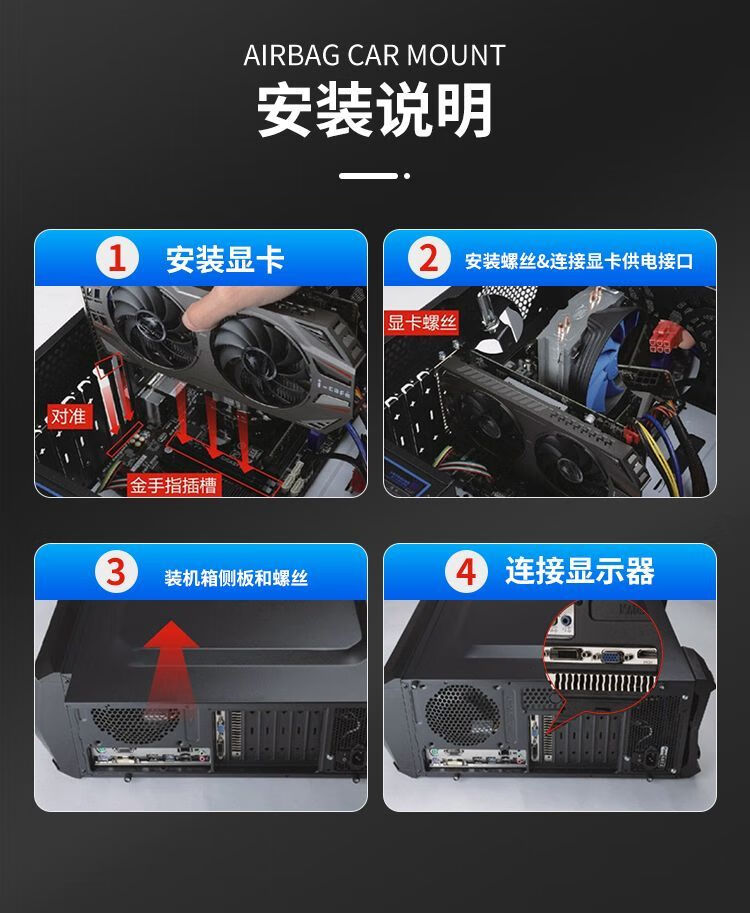 AIRBAG CAR MOUNT
安装说明

1 安装显卡

对准
金手指插槽

2 安装螺丝&连接显卡供电接口

显卡螺丝

3 装机箱侧板和螺丝

4 连接显示器