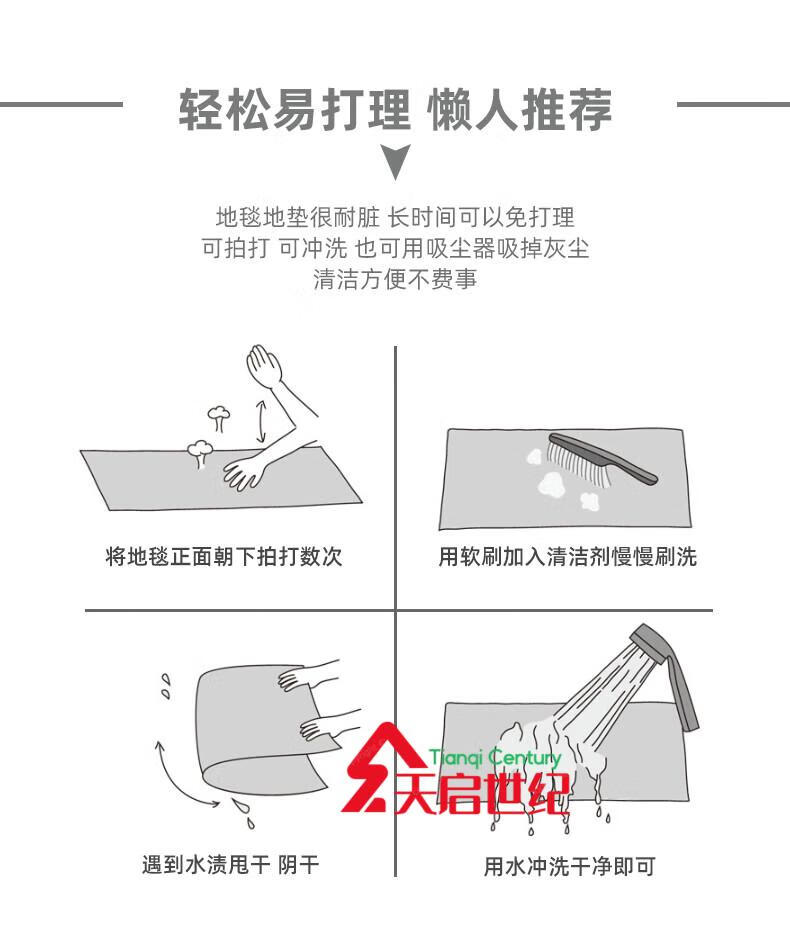 轻松易打理 懒人推荐

地毯地垫很耐脏 长时间可以免打理
可拍打 可冲洗 也可用吸尘器吸掉灰尘
清洁方便不费事

将地毯正面朝下拍打数次

用软刷加入清洁剂慢慢刷洗

遇到水渍甩干 阴干

Tianqi Century
天启世纪

用水冲洗干净即可