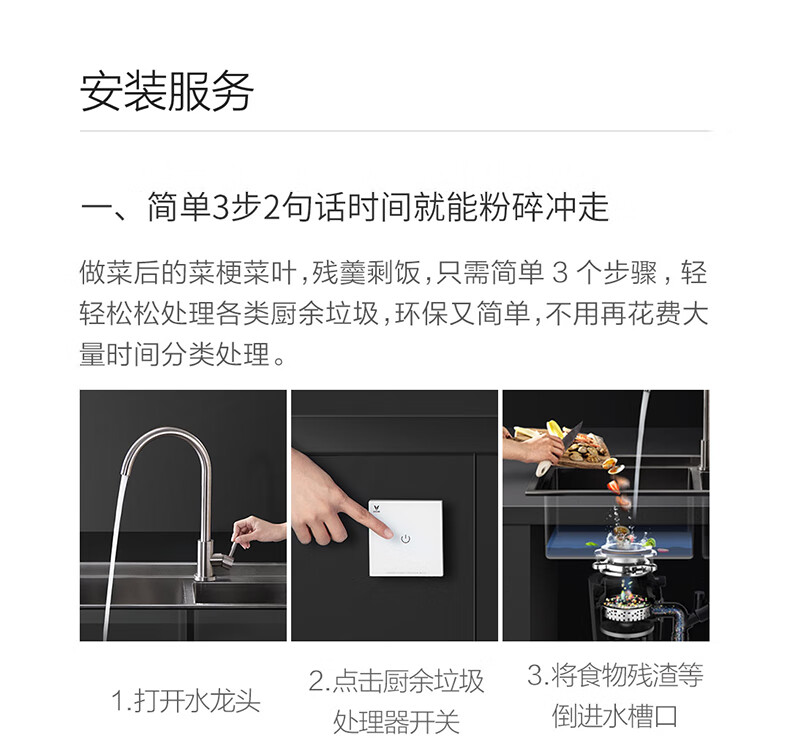 安装服务

一、简单3步2句话时间就能粉碎冲走

做菜后的菜梗菜叶，残羹剩饭，只需简单 3 个步骤，轻轻松松处理各类厨余垃圾，环保又简单，不用再花费大量时间分类处理。

1.打开水龙头

2.点击厨余垃圾处理器开关

3.将食物残渣等倒进水槽口