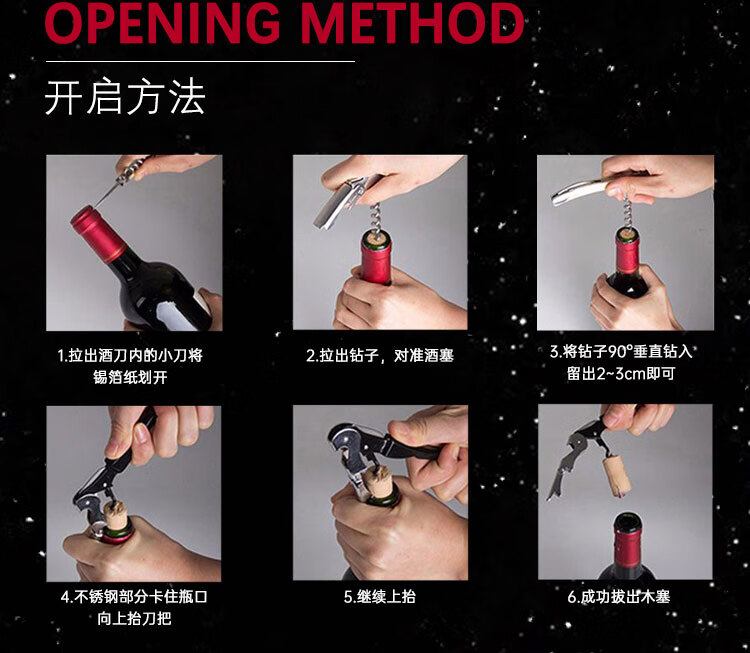 OPENING METHOD

开启方法

1.拉出酒刀内的小刀将锡箔纸划开

2.拉出钻子，对准酒塞

3.将钻子90°垂直钻入留出2~3cm即可

4.不锈钢部分卡住瓶口向上抬刀把

5.继续上抬

6.成功拔出木塞