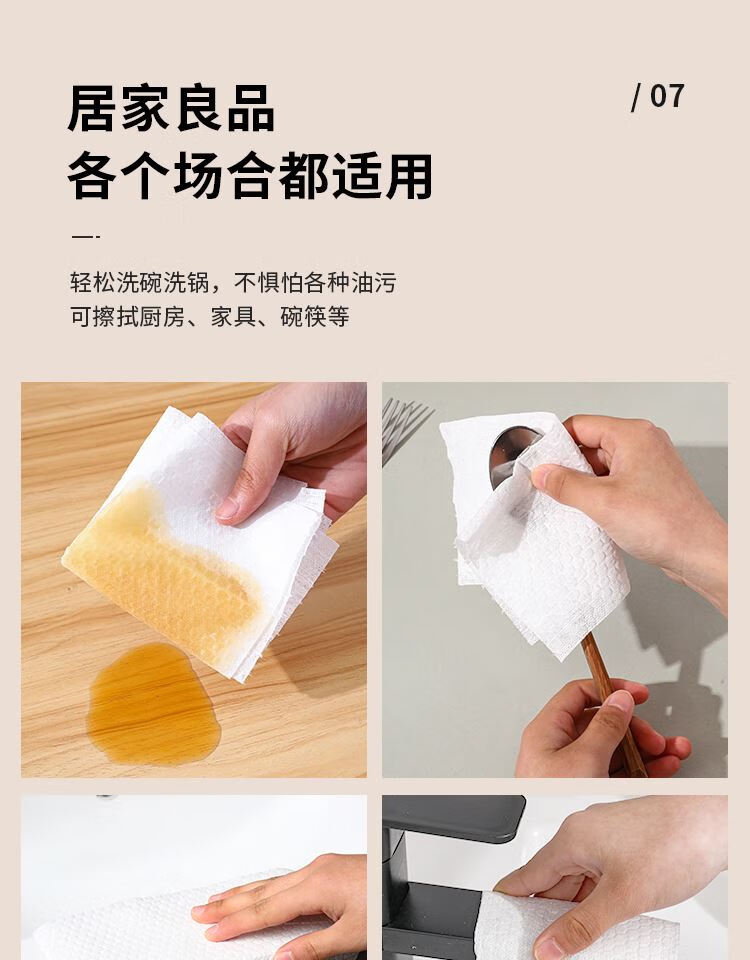 居家良品
各个场合都适用

/ 07

轻松洗碗洗锅，不惧怕各种油污
可擦拭厨房、家具、碗筷等