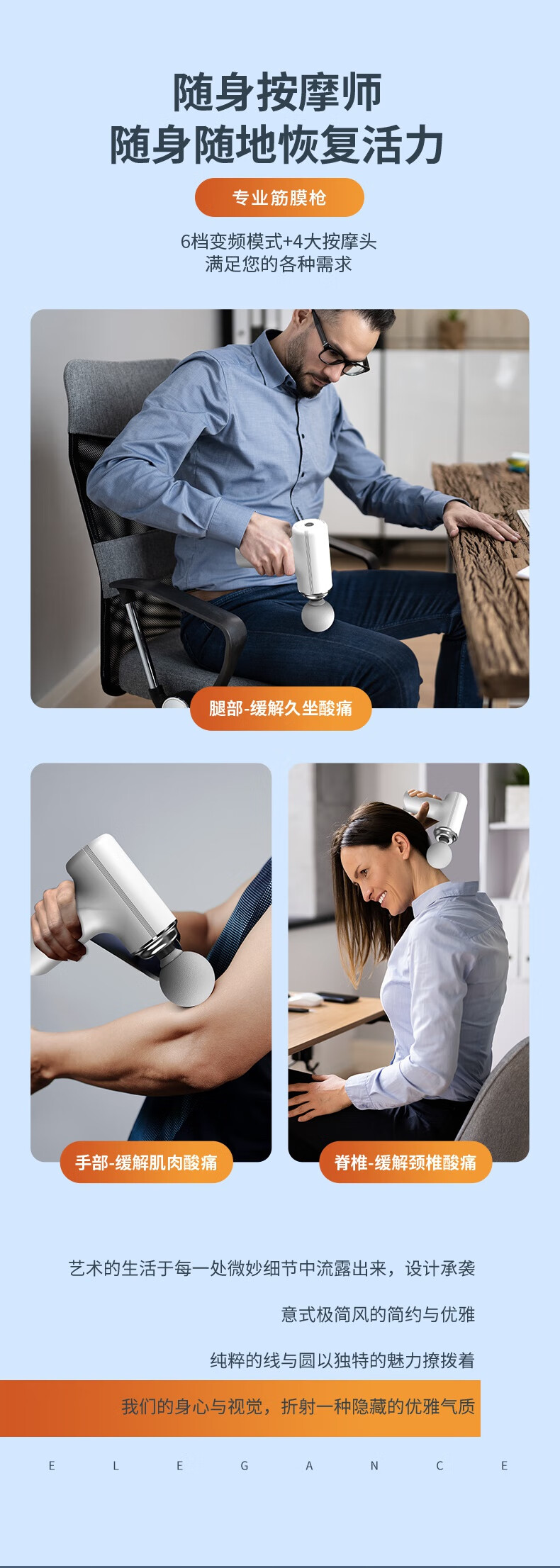 随身按摩师
随身随地恢复活力

专业筋膜枪

6档变频模式+4大按摩头
满足您的各种需求

腿部-缓解久坐酸痛

手部-缓解肌肉酸痛

脊椎-缓解颈椎酸痛

艺术的生活于每一处微妙细节中流露出来，设计承袭

意式极简风的简约与优雅

纯粹的线与圆以独特的魅力撩拨着

我们的身心与视觉，折射一种隐藏的优雅气质

E L E G A N C E