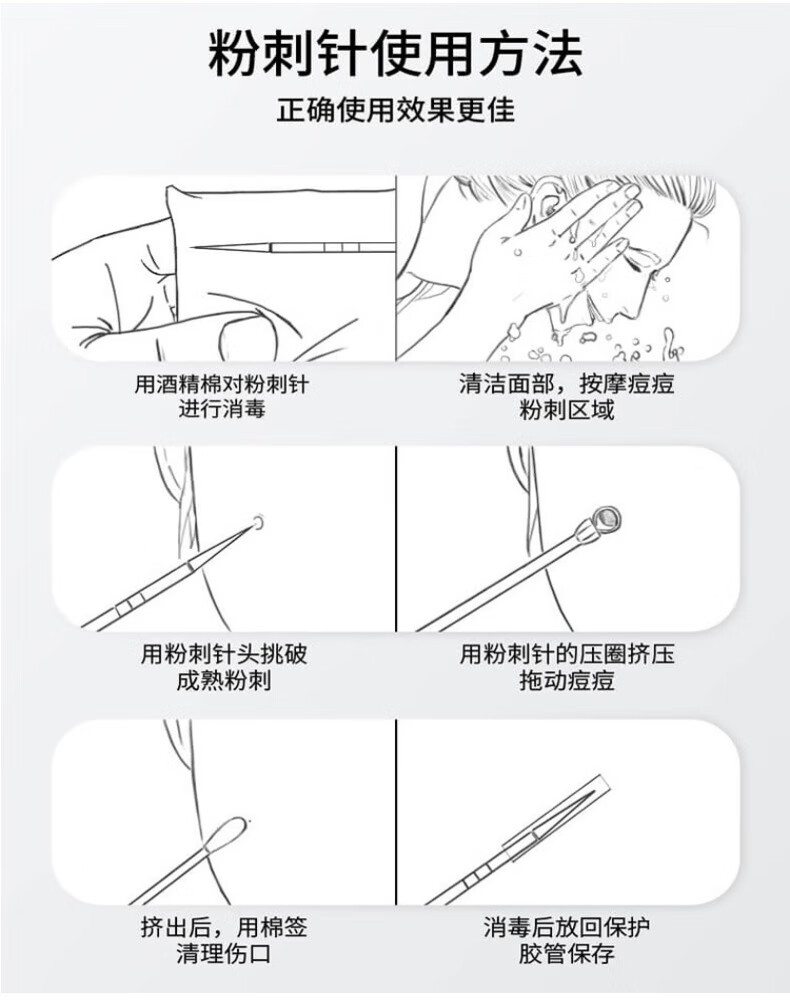 粉刺针使用方法

正确使用效果更佳

用酒精棉对粉刺针进行消毒

清洁面部，按摩痘痘粉刺区域

用粉刺针头挑破成熟粉刺

用粉刺针的压圈挤压拖动痘痘

挤出后，用棉签清理伤口

消毒后放回保护胶管保存