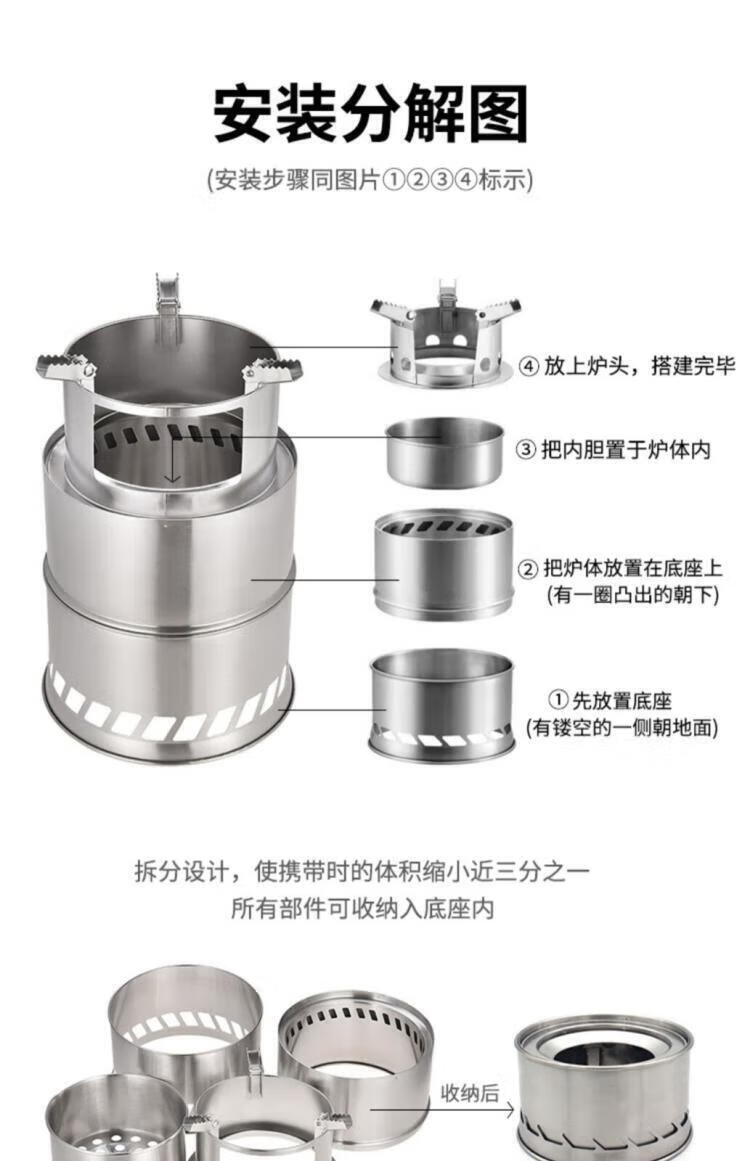 安装分解图

(安装步骤同图片①②③④标示)

④ 放上炉头，搭建完毕

③ 把内胆置于炉体内

② 把炉体放置在底座上
(有一圈凸出的朝下)

① 先放置底座
(有镂空的一侧朝地面)

拆分设计，使携带时的体积缩小近三分之一
所有部件可收纳入底座内

收纳后