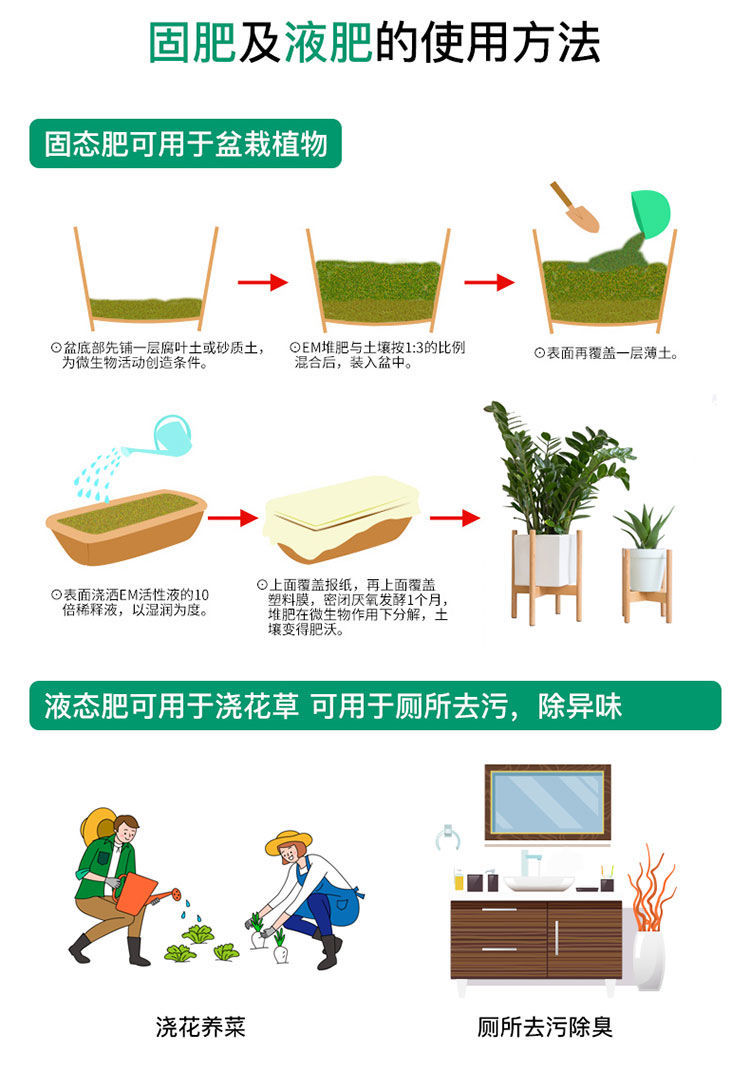 固肥及液肥的使用方法

固态肥可用于盆栽植物

⊙盆底部先铺一层腐叶土或砂质土，为微生物活动创造条件。

⊙EM堆肥与土壤按1:3的比例混合后，装入盆中。

⊙表面再覆盖一层薄土。

⊙表面浇洒EM活性液的10倍稀释液，以湿润为度。

⊙上面覆盖报纸，再上面覆盖塑料膜，密闭厌氧发酵1个月，堆肥在微生物作用下分解，土壤变得肥沃。

液态肥可用于浇花草 可用于厕所去污，除异味

浇花养菜

厕所去污除臭