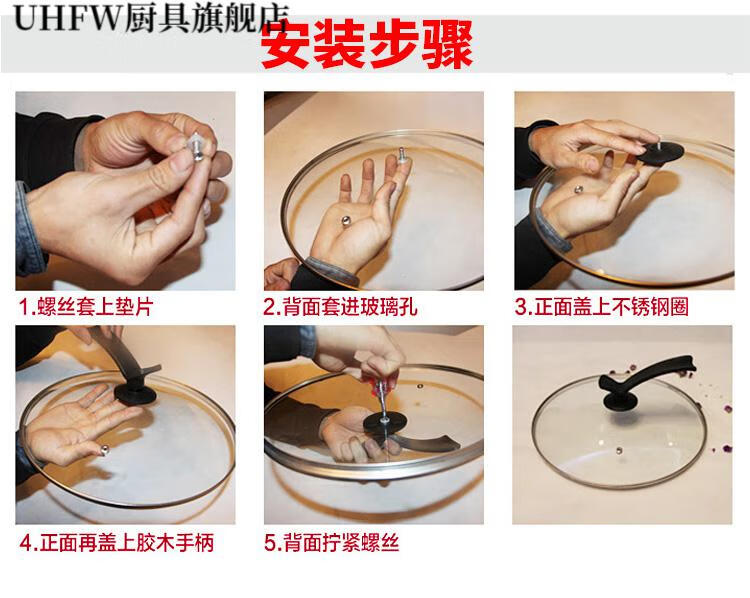 UHFW厨具旗舰店

安装步骤

1.螺丝套上垫片

2.背面套进玻璃孔

3.正面盖上不锈钢圈

4.正面再盖上胶木手柄

5.背面拧紧螺丝